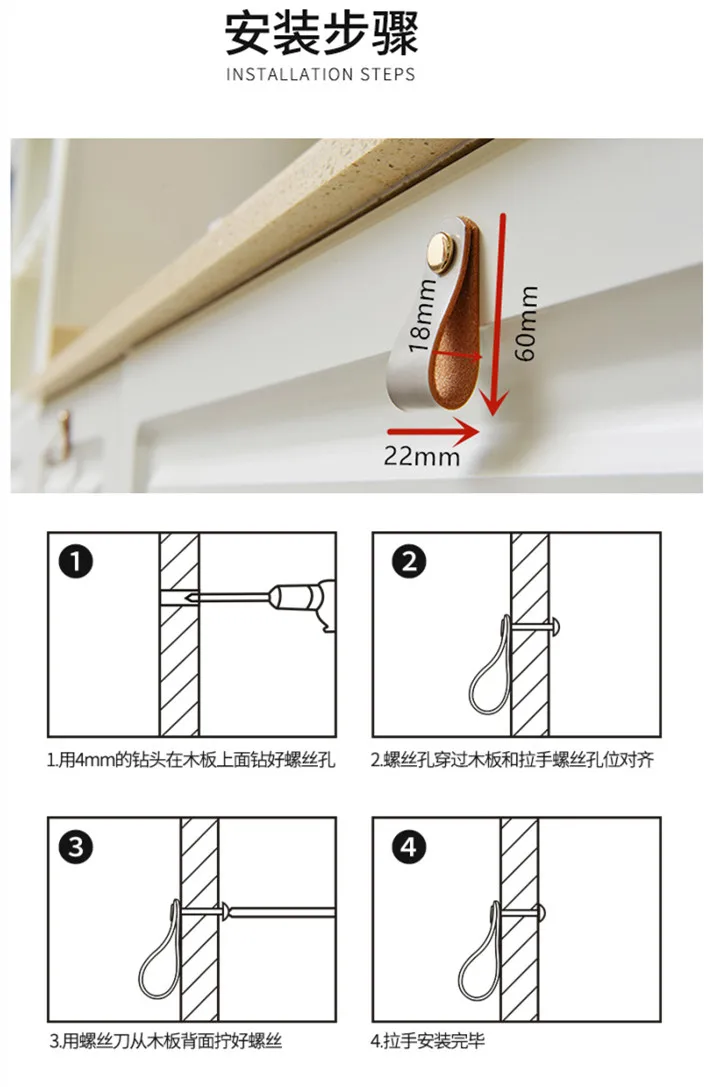 安装步骤
INSTALLATION STEPS

18mm
60mm
22mm

1
1.用4mm的钻头在木板上面钻好螺丝孔

2
2.螺丝孔穿过木板和拉手螺丝孔位对齐

3
3.用螺丝刀从木板背面拧好螺丝

4
4.拉手安装完毕