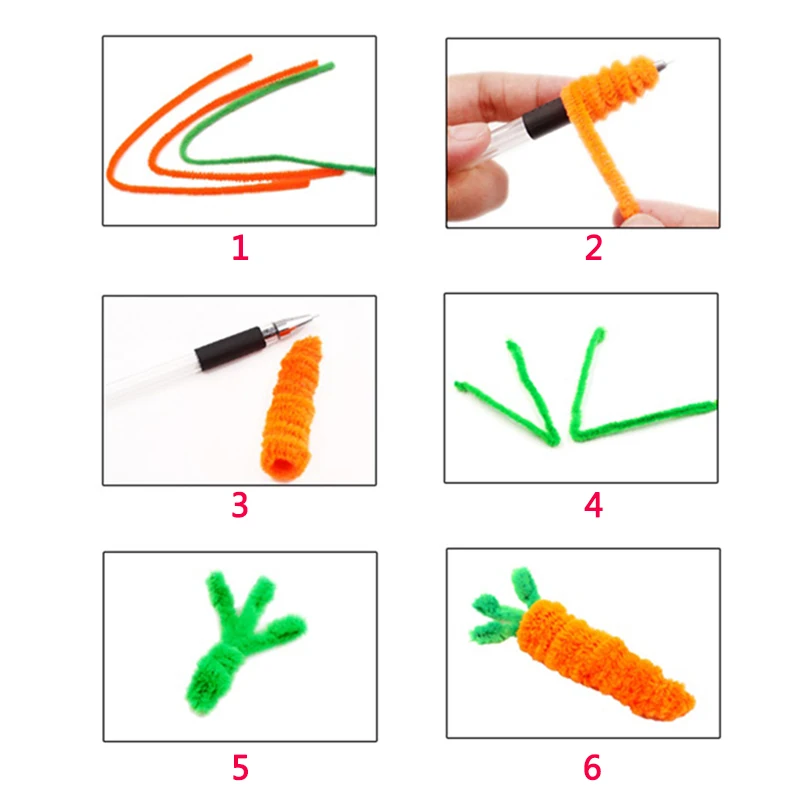 1

2

3

4

5

6