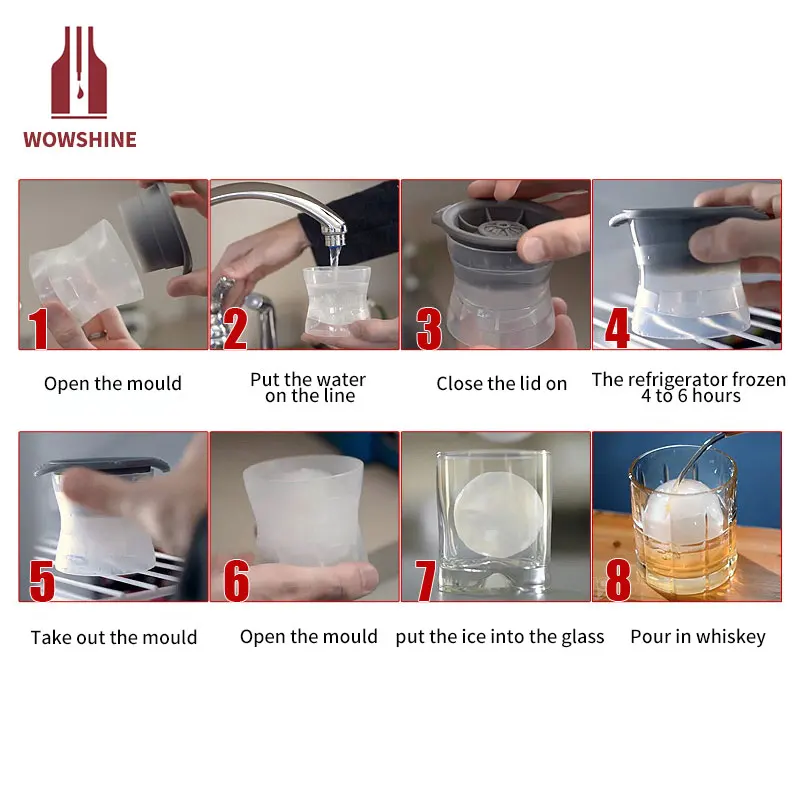 WOWSHINE

1
Open the mould

2
Put the water on the line

3
Close the lid on

4
The refrigerator frozen 4 to 6 hours

5
Take out the mould

6
Open the mould

7
put the ice into the glass

8
Pour in whiskey