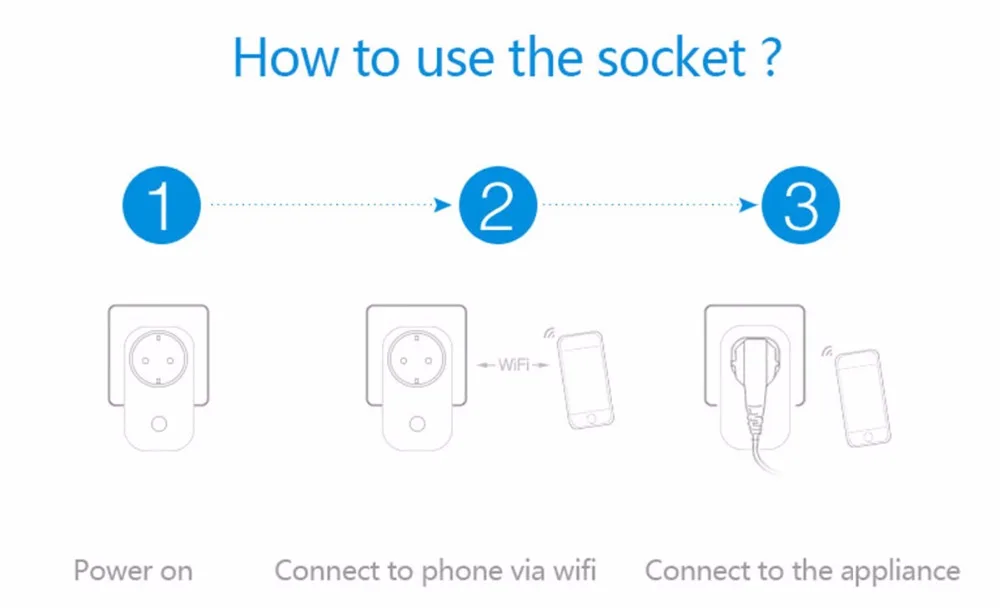 How to use the socket ?

1

2

3

WiFi

Power on

Connect to phone via wifi

Connect to the appliance