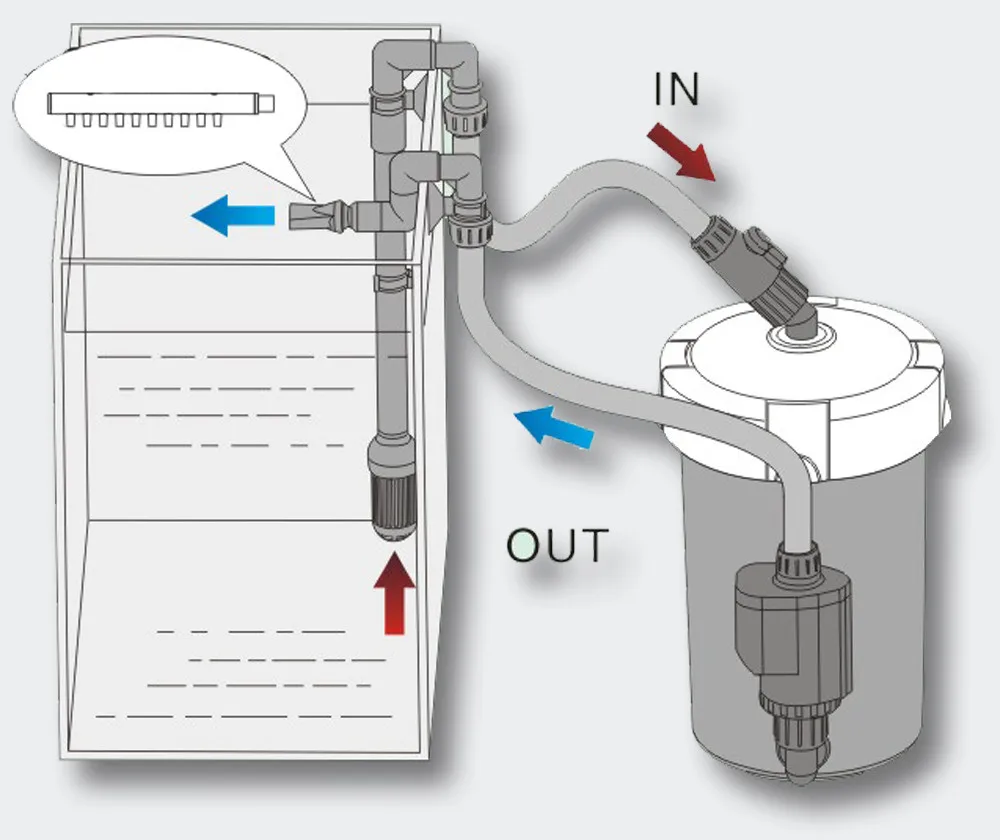 IN

OUT