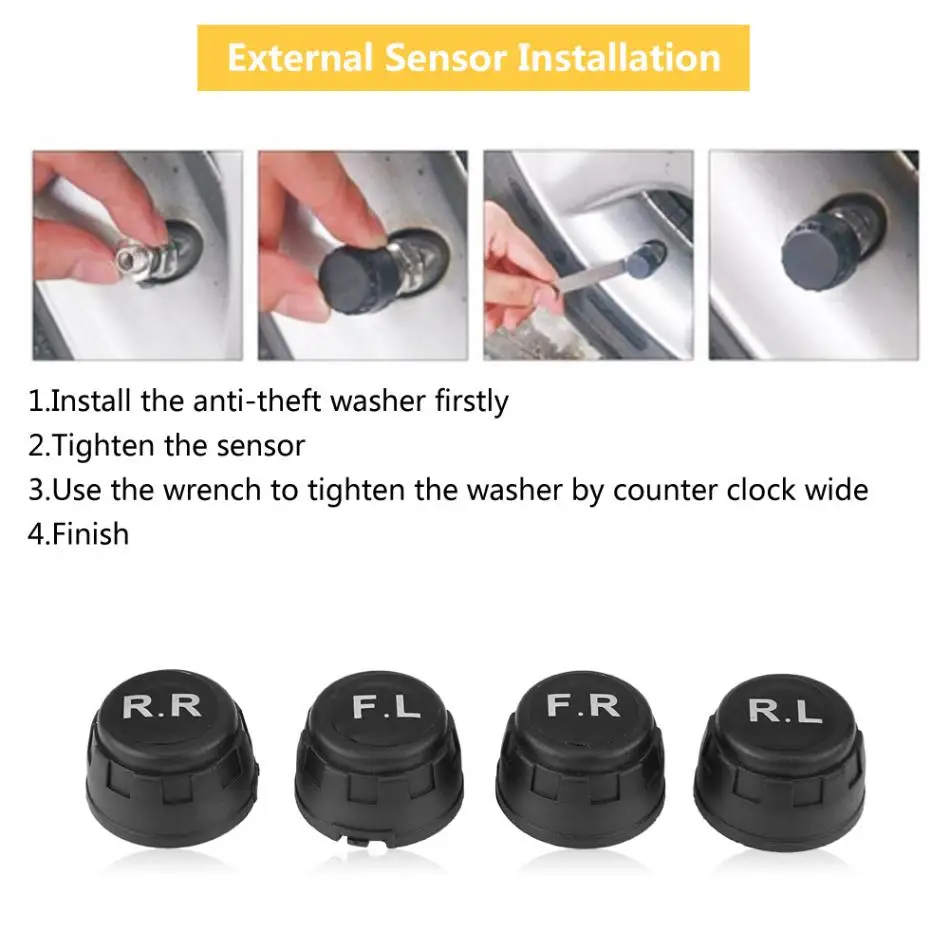 External Sensor Installation

1.Install the anti-theft washer firstly
2.Tighten the sensor
3.Use the wrench to tighten the washer by counter clock wide
4.Finish

R.R
F.L
F.R
R.L