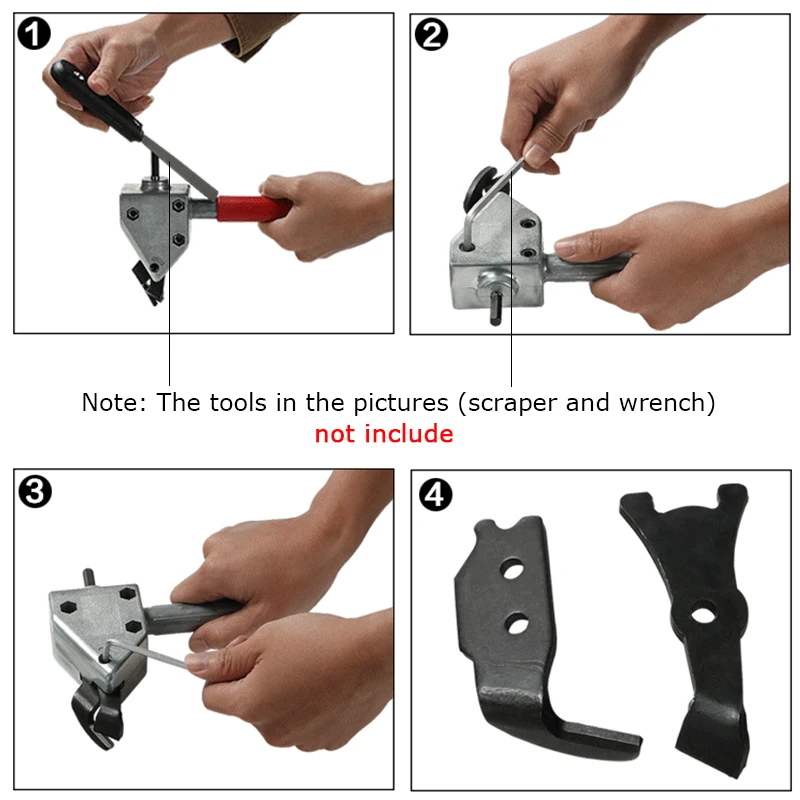 1

2

Note: The tools in the pictures (scraper and wrench)
not include

3

4