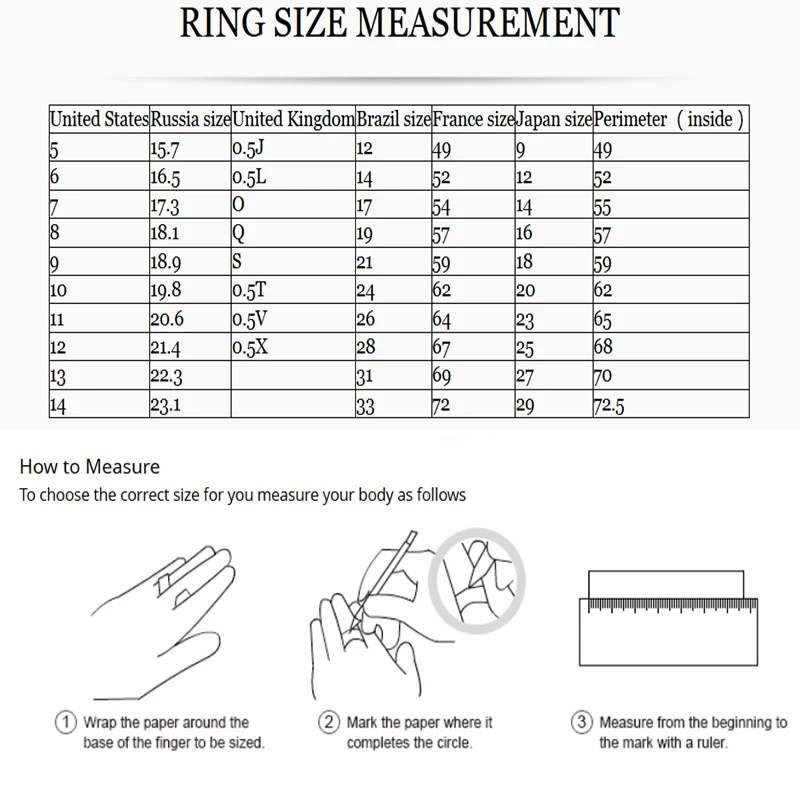 RING SIZE MEASUREMENT

| United States | Russia size | United Kingdom | Brazil size | France size | Japan size | Perimeter ( inside ) |
|---|---|---|---|---|---|---|
| 5 | 15.7 | 0.5J | 12 | 49 | 9 | 49 |
| 6 | 16.5 | 0.5L | 14 | 52 | 12 | 52 |
| 7 | 17.3 | O | 17 | 54 | 14 | 55 |
| 8 | 18.1 | Q | 19 | 57 | 16 | 57 |
| 9 | 18.9 | S | 21 | 59 | 18 | 59 |
| 10 | 19.8 | 0.5T | 24 | 62 | 20 | 62 |
| 11 | 20.6 | 0.5V | 26 | 64 | 23 | 65 |
| 12 | 21.4 | 0.5X | 28 | 67 | 25 | 68 |
| 13 | 22.3 | | 31 | 69 | 27 | 70 |
| 14 | 23.1 | | 33 | 72 | 29 | 72.5 |

How to Measure
To choose the correct size for you measure your body as follows

1 Wrap the paper around the base of the finger to be sized.

2 Mark the paper where it completes the circle.

3 Measure from the beginning to the mark with a ruler.