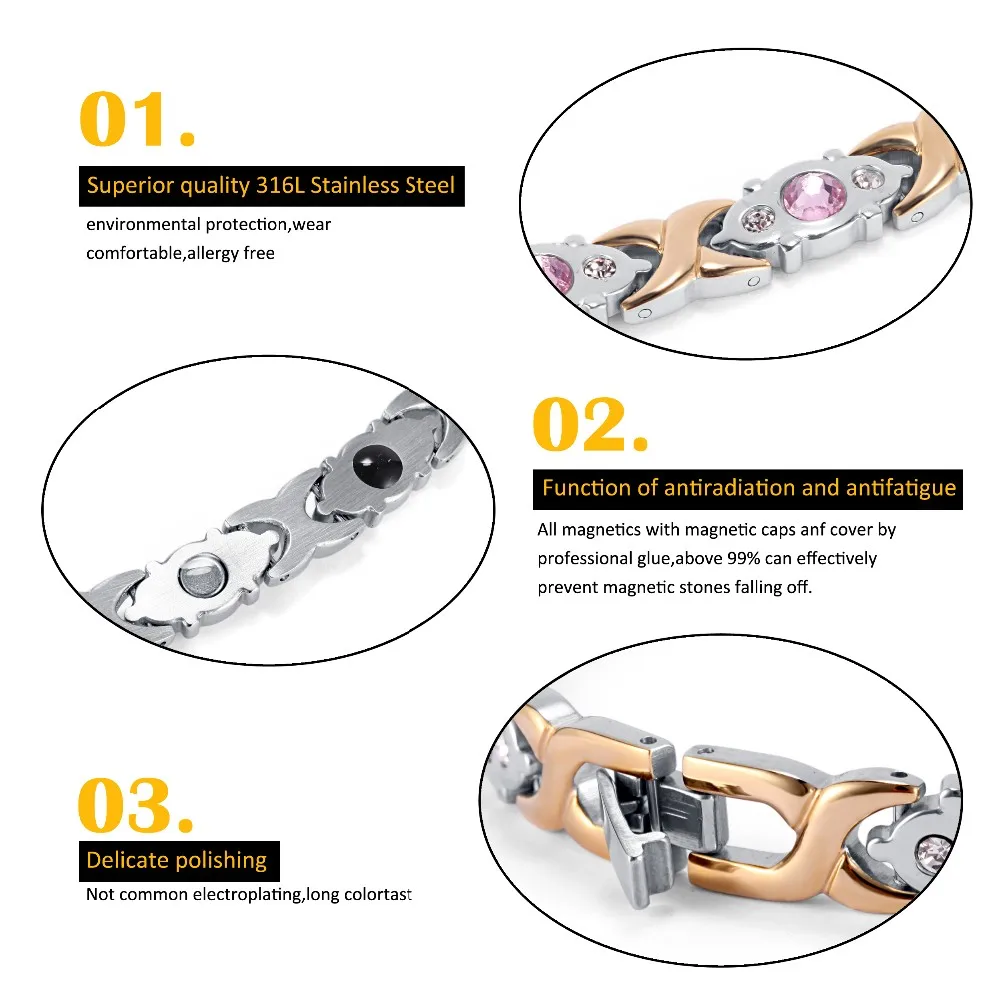 01.

Superior quality 316L Stainless Steel

environmental protection,wear comfortable,allergy free

02.

Function of antiradiation and antifatigue

All magnetics with magnetic caps anf cover by professional glue,above 99% can effectively prevent magnetic stones falling off.

03.

Delicate polishing

Not common electroplating,long colortast