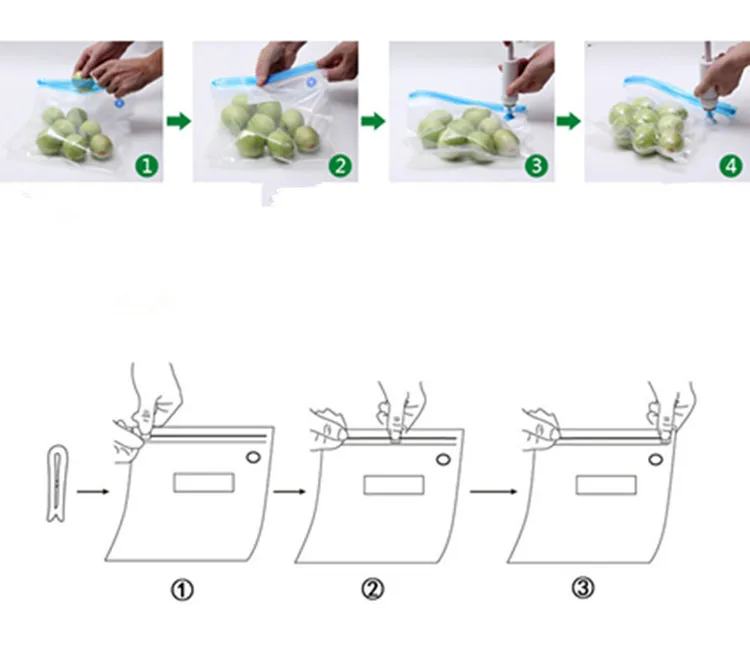 1 2 3 4

① ② ③