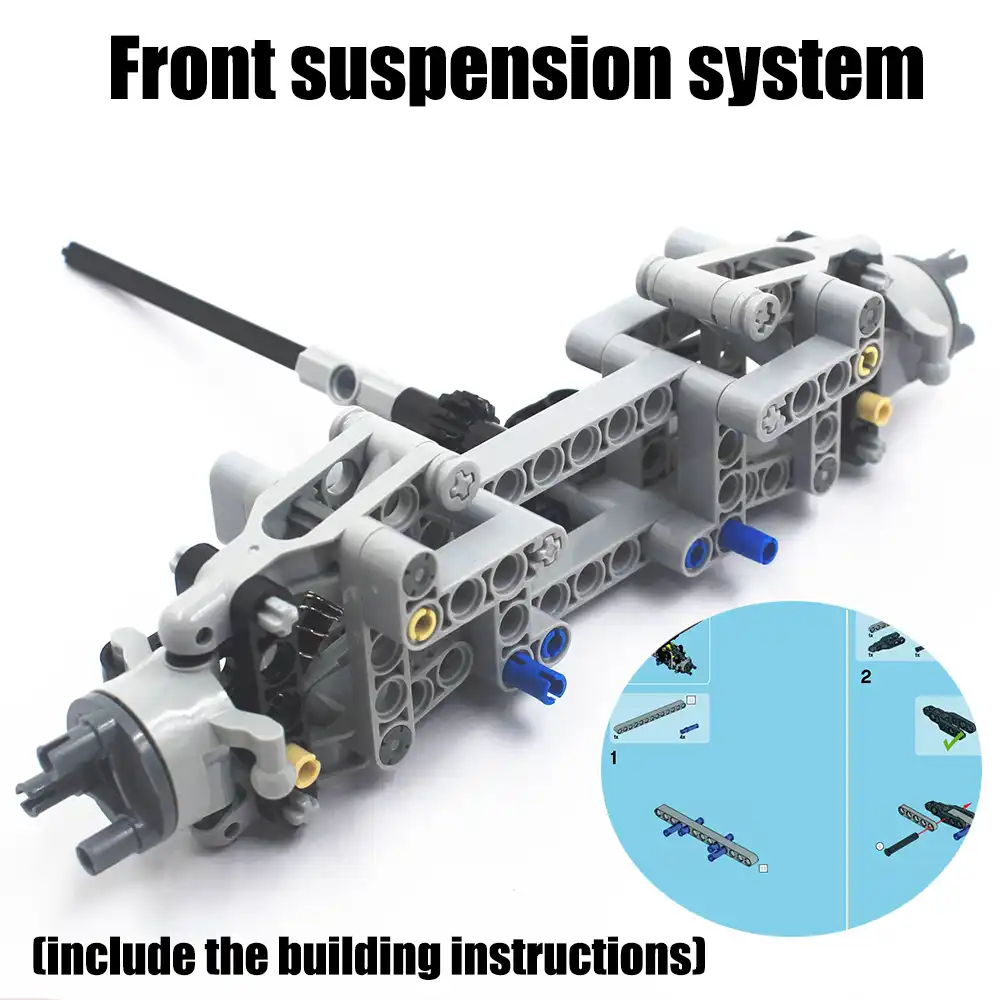 Front suspension system

1

2

(include the building instructions)