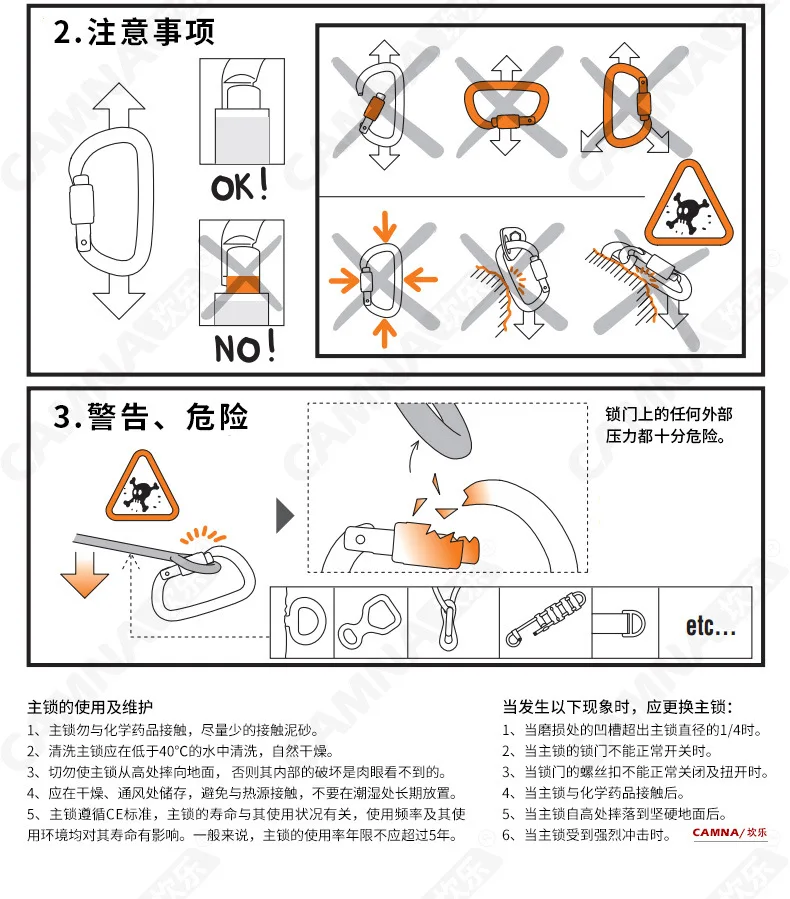 2.注意事项

OK!

NO!

3.警告、危险

锁门上的任何外部压力都十分危险。

etc...

主锁的使用及维护
1、主锁勿与化学药品接触，尽量少的接触泥砂。
2、清洗主锁应在低于40°C的水中清洗，自然干燥。
3、切勿使主锁从高处摔向地面，否则其内部的破坏是肉眼看不到的。
4、应在干燥、通风处储存，避免与热源接触，不要在潮湿处长期放置。
5、主锁遵循CE标准，主锁的寿命与其使用状况有关，使用频率及其使用环境均对其寿命有影响。一般来说，主锁的使用率年限不应超过5年。

当发生以下现象时，应更换主锁：
1、当磨损处的凹槽超出主锁直径的1/4时。
2、当主锁的锁门不能正常开关时。
3、当锁门的螺丝扣不能正常关闭及扭开时。
4、当主锁与化学药品接触后。
5、当主锁自高处摔落到坚硬地面后。
6、当主锁受到强烈冲击时。

CAMNA/坎乐