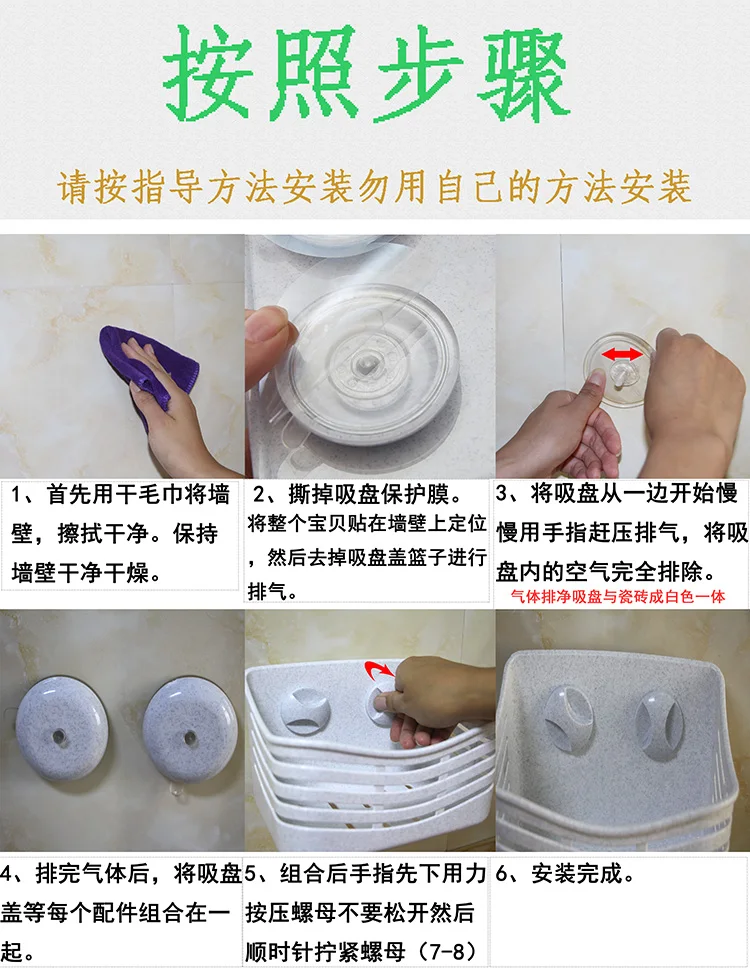 按照步骤

请按指导方法安装勿用自己的方法安装

1、首先用干毛巾将墙壁，擦拭干净。保持墙壁干净干燥。

2、撕掉吸盘保护膜。将整个宝贝贴在墙壁上定位，然后去掉吸盘盖篮子进行排气。

3、将吸盘从一边开始慢慢用手指赶压排气，将吸盘内的空气完全排除。
气体排净吸盘与瓷砖成白色一体

4、排完气体后，将吸盘盖等每个配件组合在一起。

5、组合后手指先下用力按压螺母不要松开然后顺时针拧紧螺母（7-8）

6、安装完成。