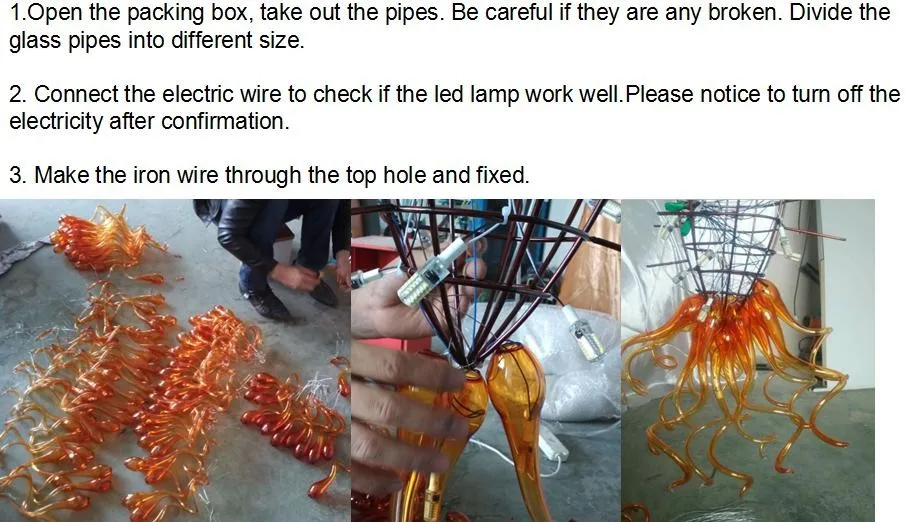 1.Open the packing box, take out the pipes. Be careful if they are any broken. Divide the glass pipes into different size.

2. Connect the electric wire to check if the led lamp work well.Please notice to turn off the electricity after confirmation.

3. Make the iron wire through the top hole and fixed.