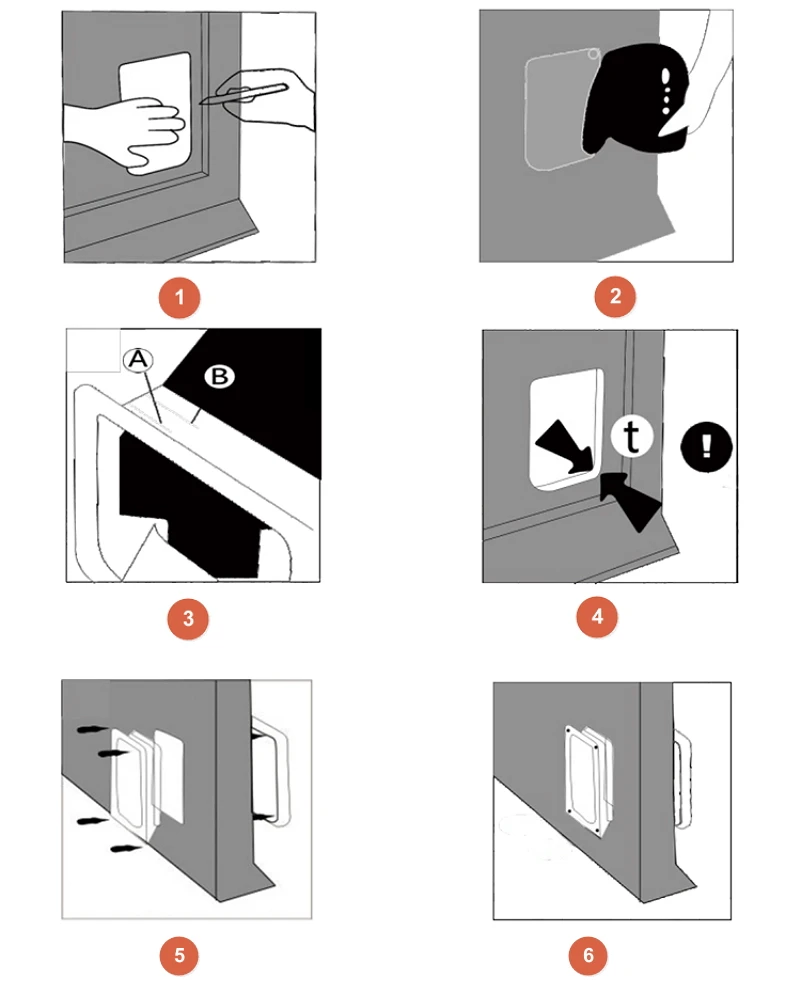 1

2

A
B

3

t
!

4

5

6