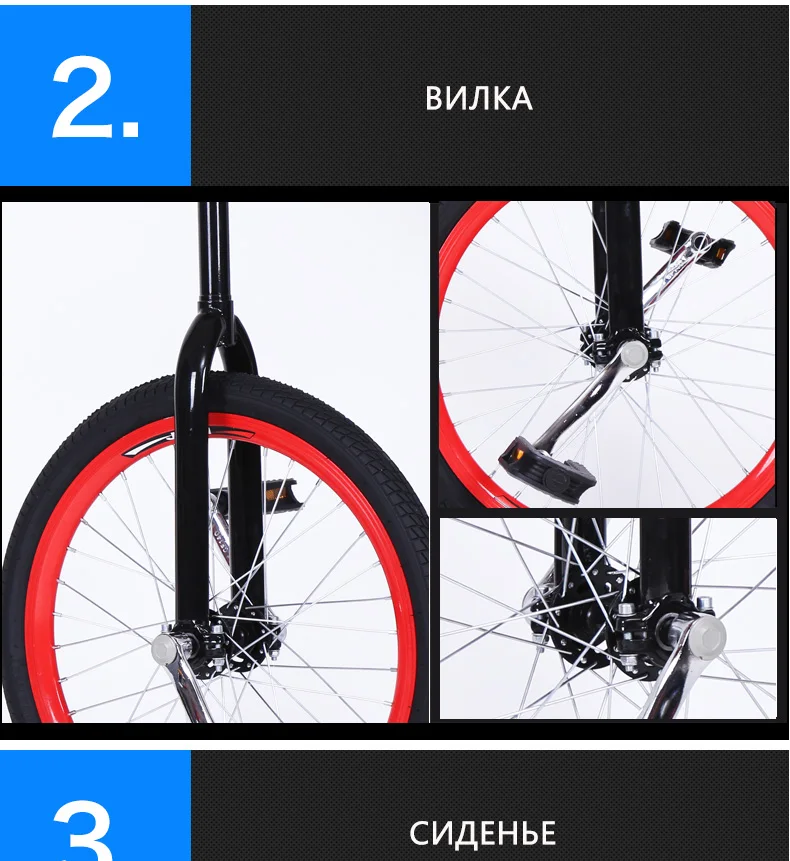 2.

ВИЛКА

3

СИДЕНЬЕ