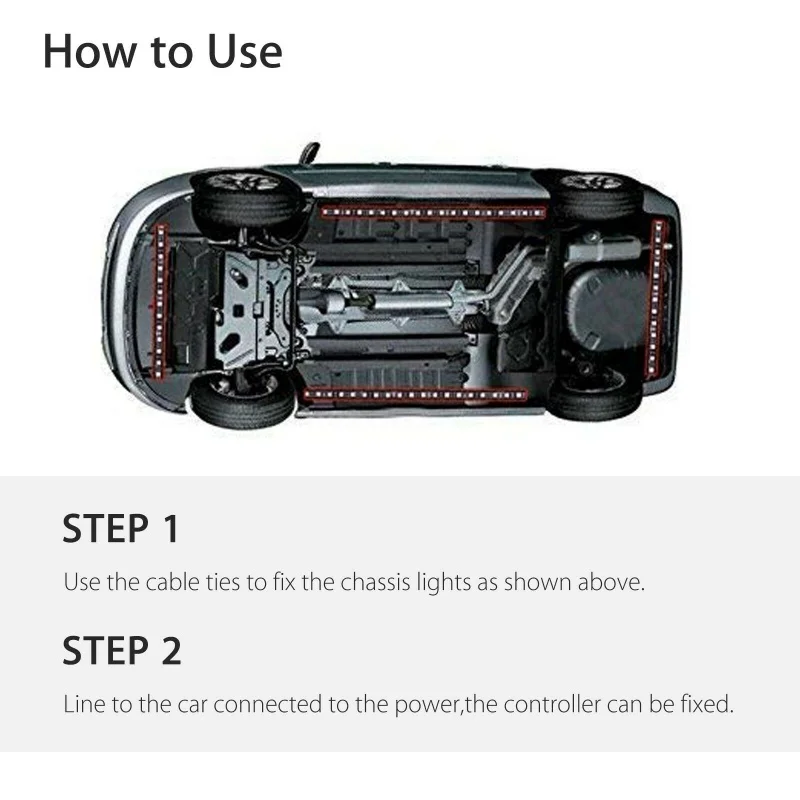 How to Use

STEP 1

Use the cable ties to fix the chassis lights as shown above.

STEP 2

Line to the car connected to the power,the controller can be fixed.