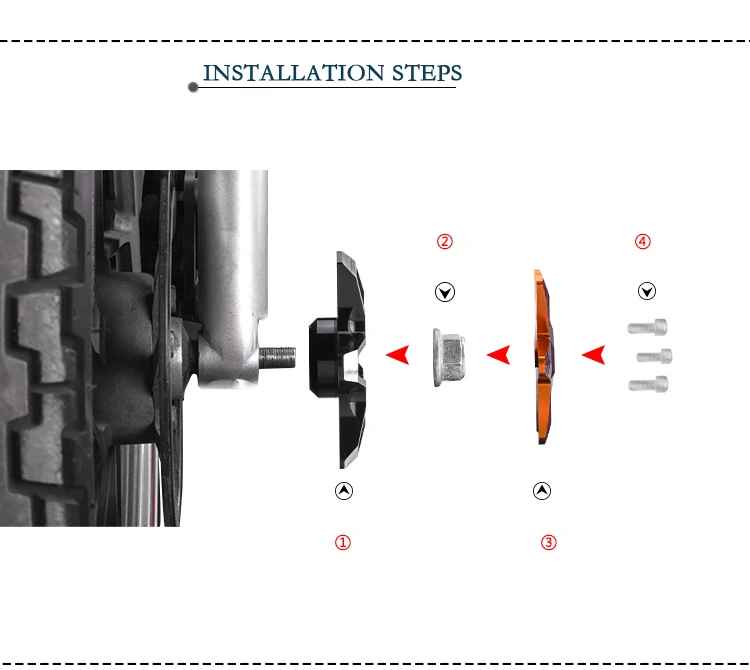 INSTALLATION STEPS

②

④

①

③