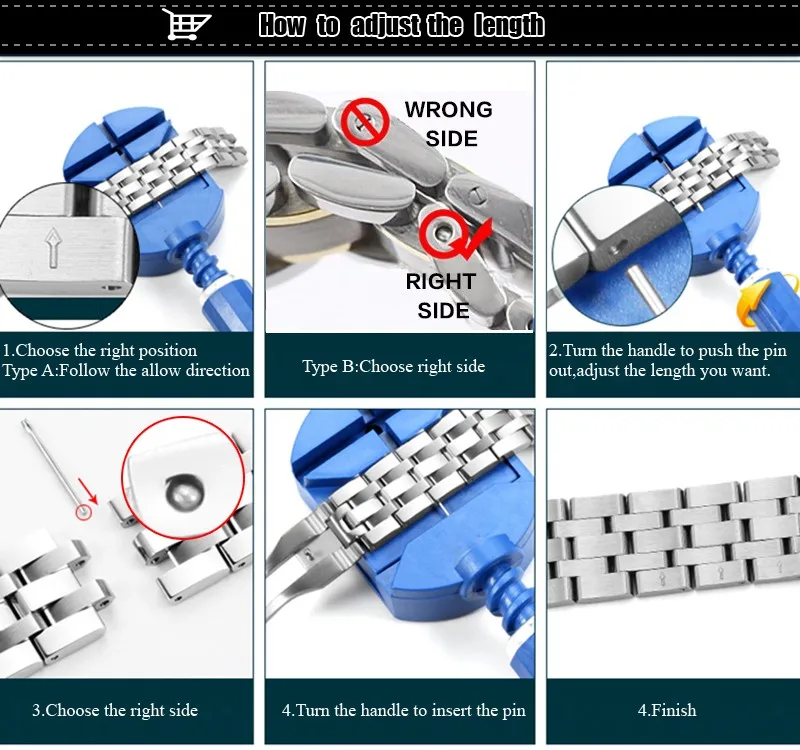 How to adjust the length

1.Choose the right position
Type A:Follow the allow direction

WRONG SIDE

RIGHT SIDE

Type B:Choose right side

2.Turn the handle to push the pin out,adjust the length you want.

3.Choose the right side

4.Turn the handle to insert the pin

4.Finish