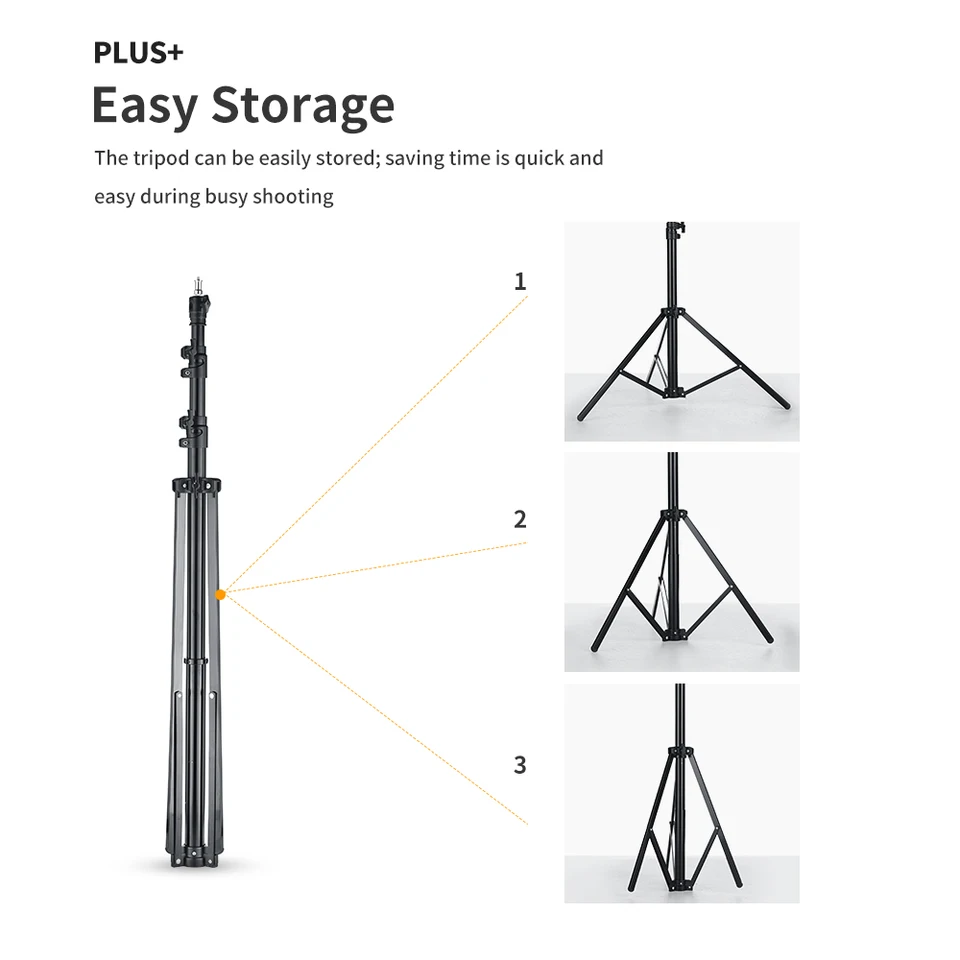 PLUS+
Easy Storage

The tripod can be easily stored; saving time is quick and easy during busy shooting

1

2

3