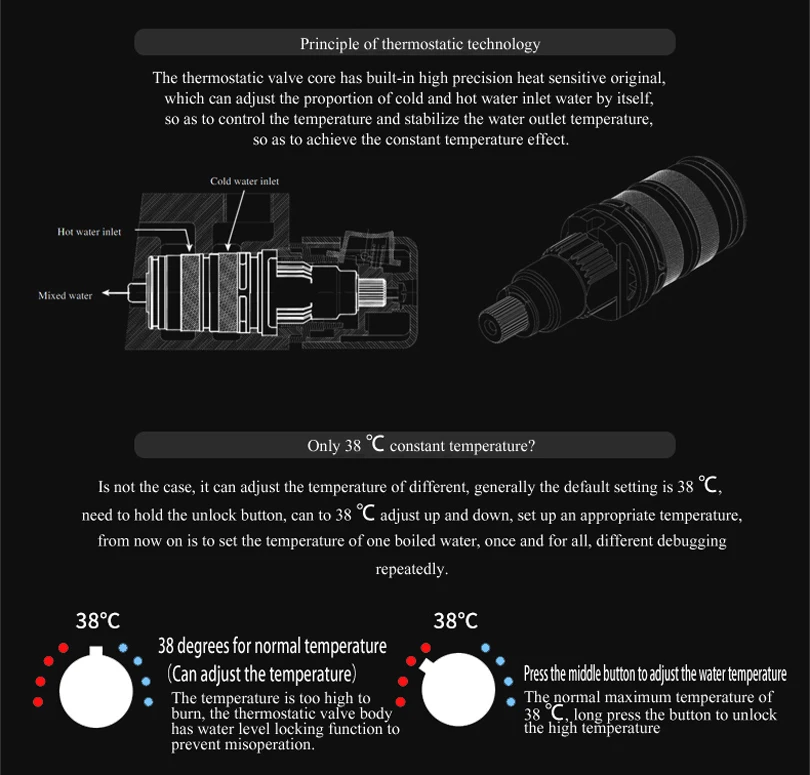 Principle of thermostatic technology

The thermostatic valve core has built-in high precision heat sensitive original, which can adjust the proportion of cold and hot water inlet water by itself, so as to control the temperature and stabilize the water outlet temperature, so as to achieve the constant temperature effect.

Cold water inlet

Hot water inlet

Mixed water

Only 38 ℃ constant temperature?

Is not the case, it can adjust the temperature of different, generally the default setting is 38 ℃, need to hold the unlock button, can to 38 ℃ adjust up and down, set up an appropriate temperature, from now on is to set the temperature of one boiled water, once and for all, different debugging repeatedly.

38°C

38 degrees for normal temperature

(Can adjust the temperature)

The temperature is too high to burn, the thermostatic valve body has water level locking function to prevent misoperation.

38°C

Press the middle button to adjust the water temperature

The normal maximum temperature of 38 ℃, long press the button to unlock the high temperature