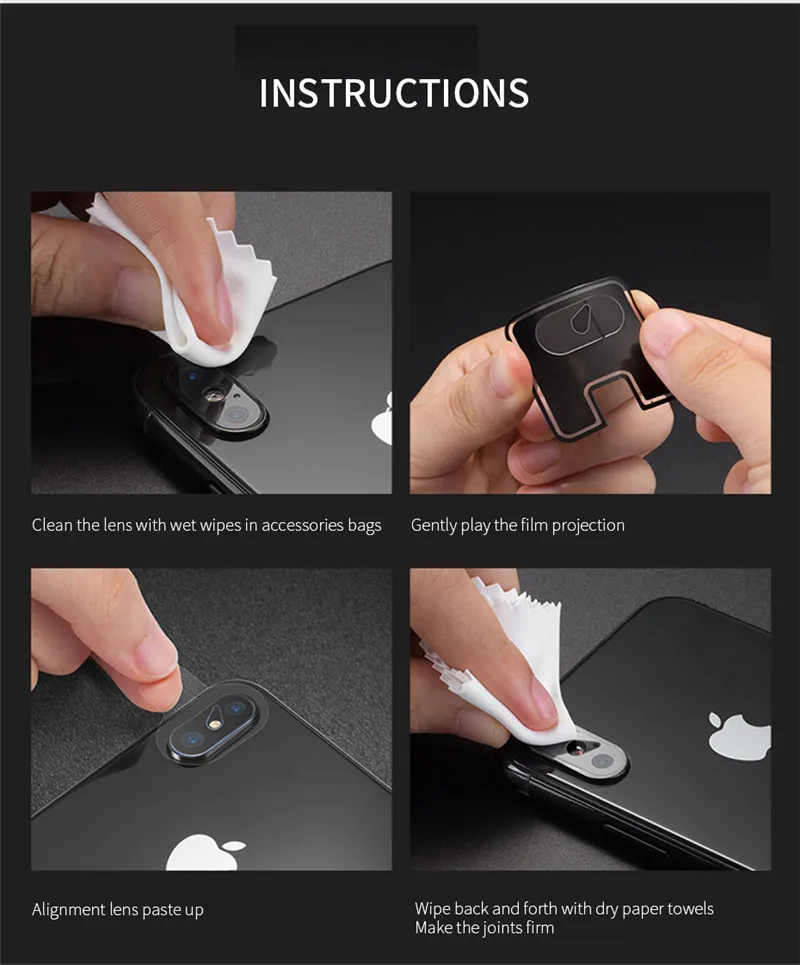 INSTRUCTIONS

Clean the lens with wet wipes in accessories bags

Gently play the film projection

Alignment lens paste up

Wipe back and forth with dry paper towels
Make the joints firm