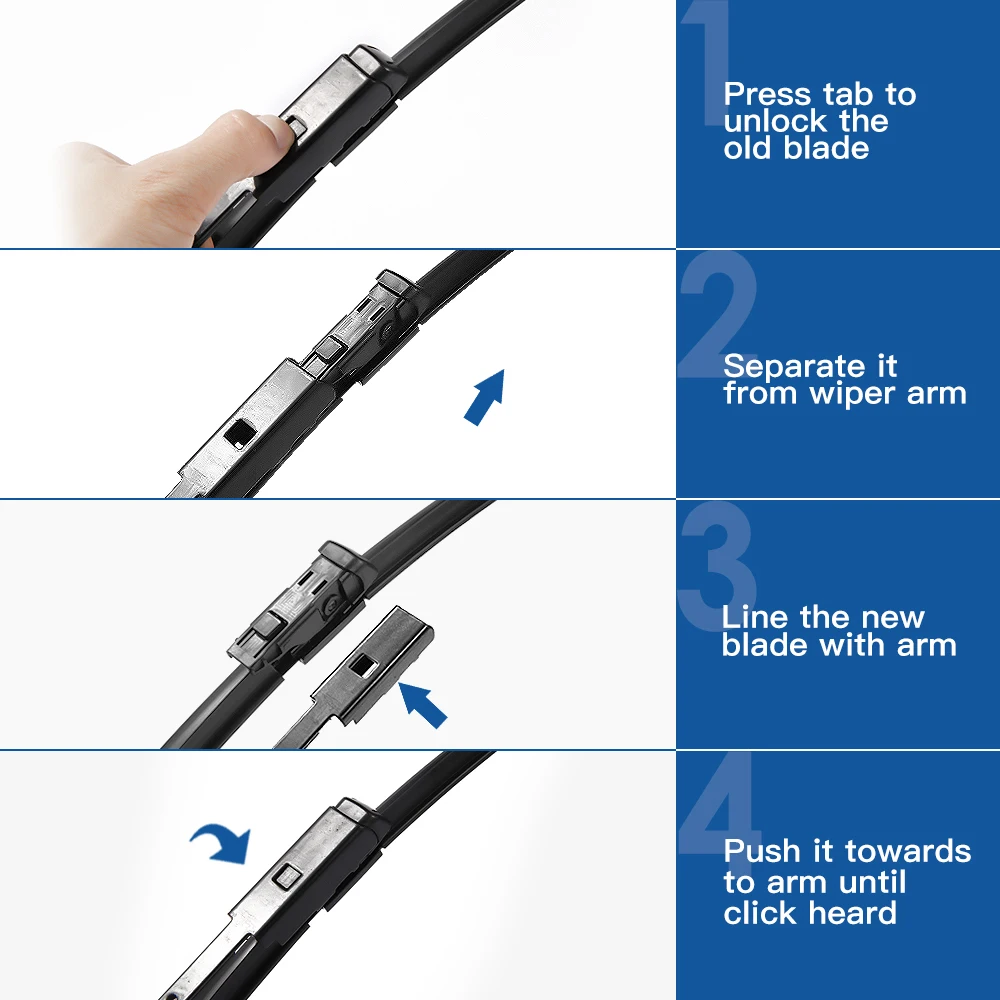 1
Press tab to unlock the old blade

2
Separate it from wiper arm

3
Line the new blade with arm

4
Push it towards to arm until click heard