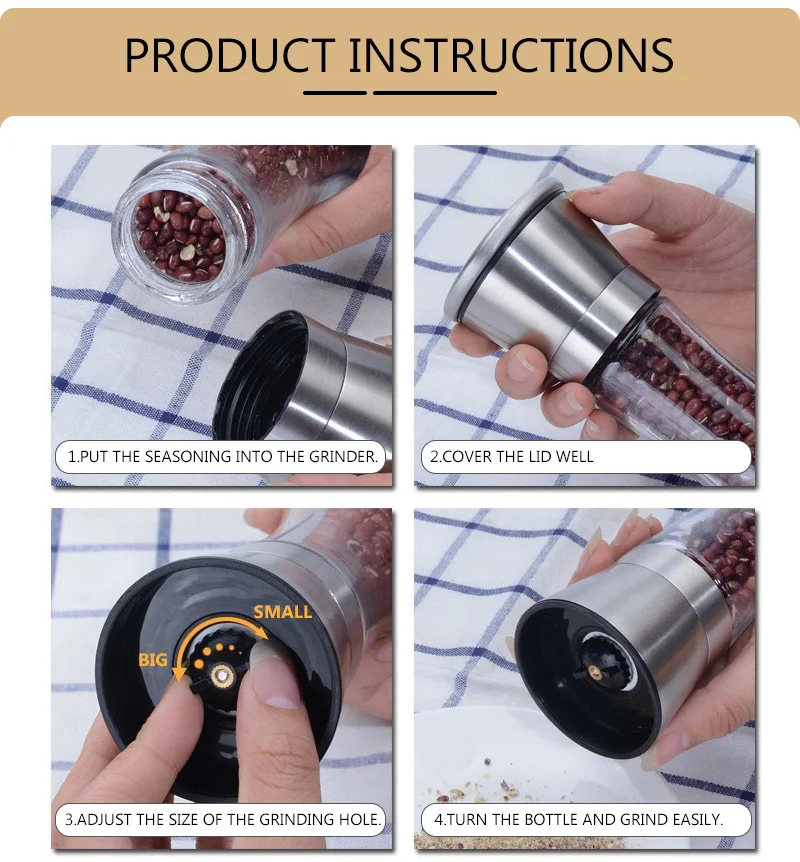 PRODUCT INSTRUCTIONS

1.PUT THE SEASONING INTO THE GRINDER.

2.COVER THE LID WELL

SMALL

BIG

3.ADJUST THE SIZE OF THE GRINDING HOLE.

4.TURN THE BOTTLE AND GRIND EASILY.