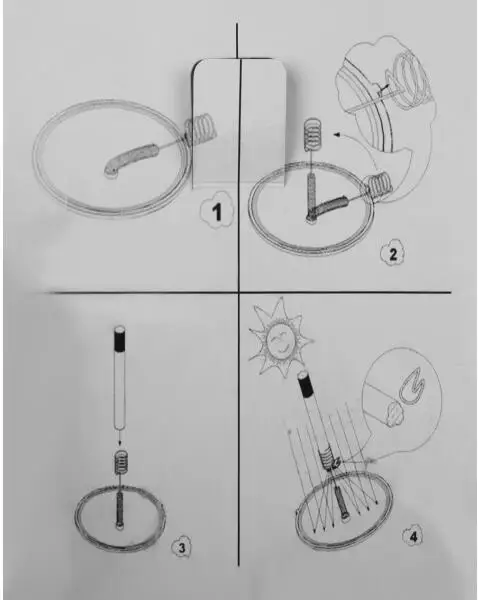 1

2

3

4