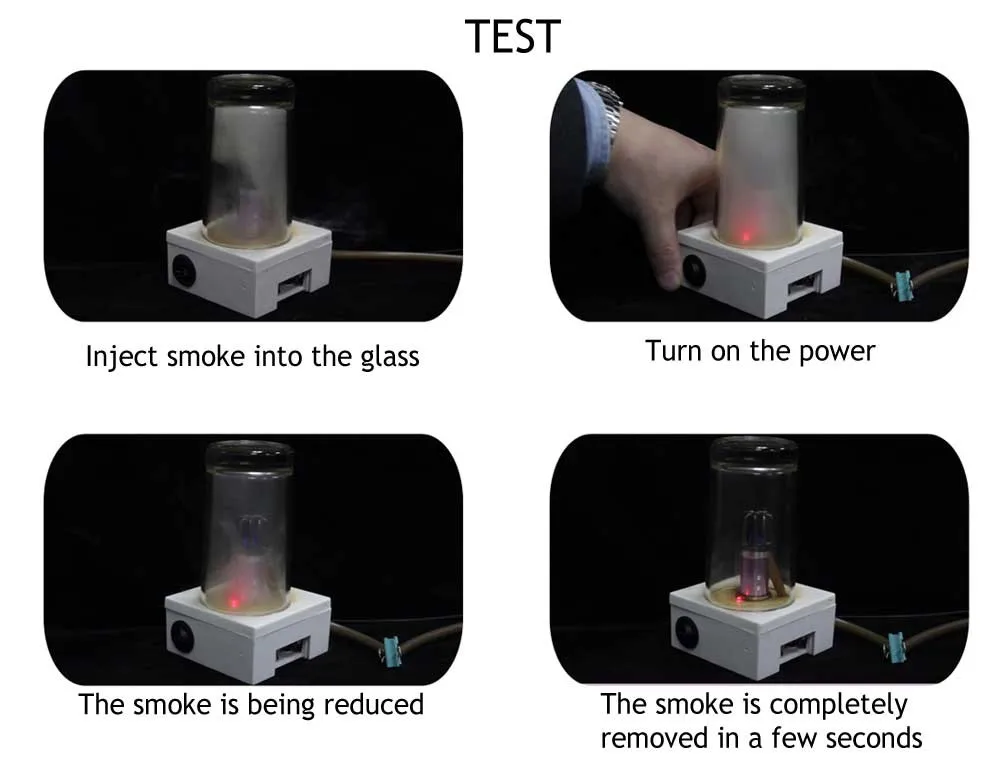 TEST

Inject smoke into the glass

Turn on the power

The smoke is being reduced

The smoke is completely removed in a few seconds