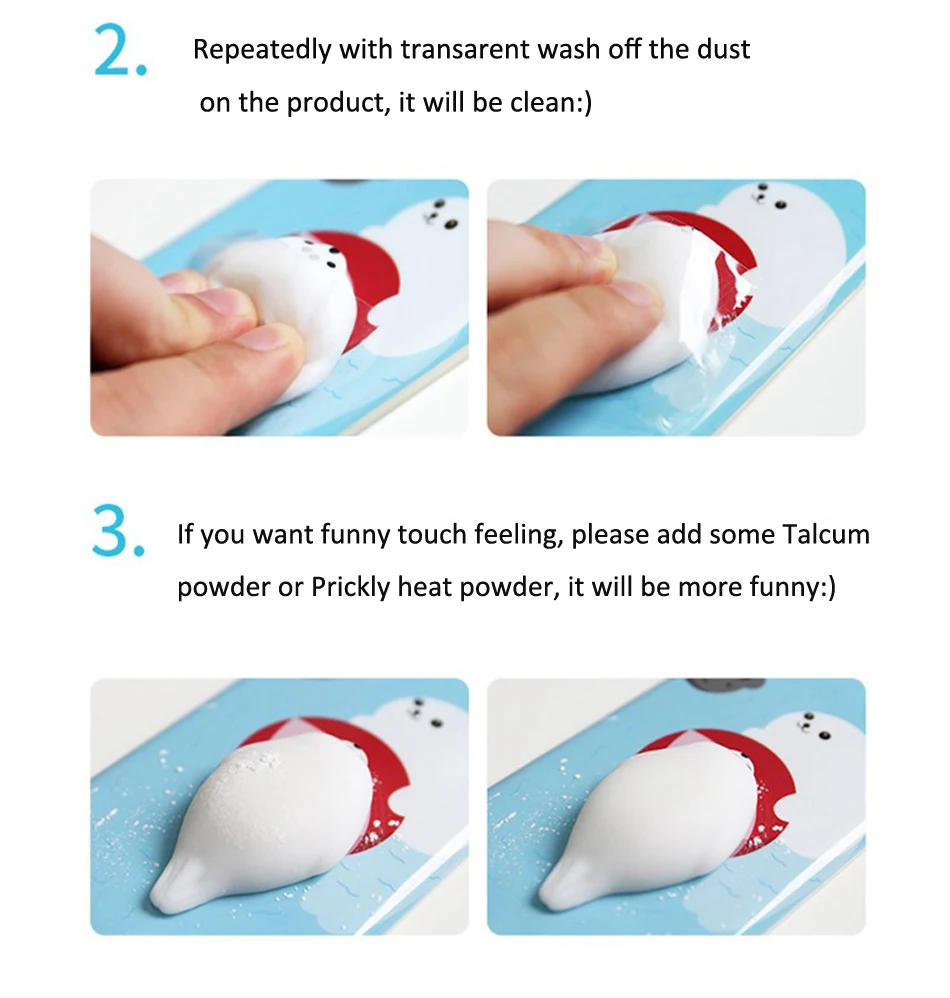 2. Repeatedly with transarent wash off the dust on the product, it will be clean:)

3. If you want funny touch feeling, please add some Talcum powder or Prickly heat powder, it will be more funny:)