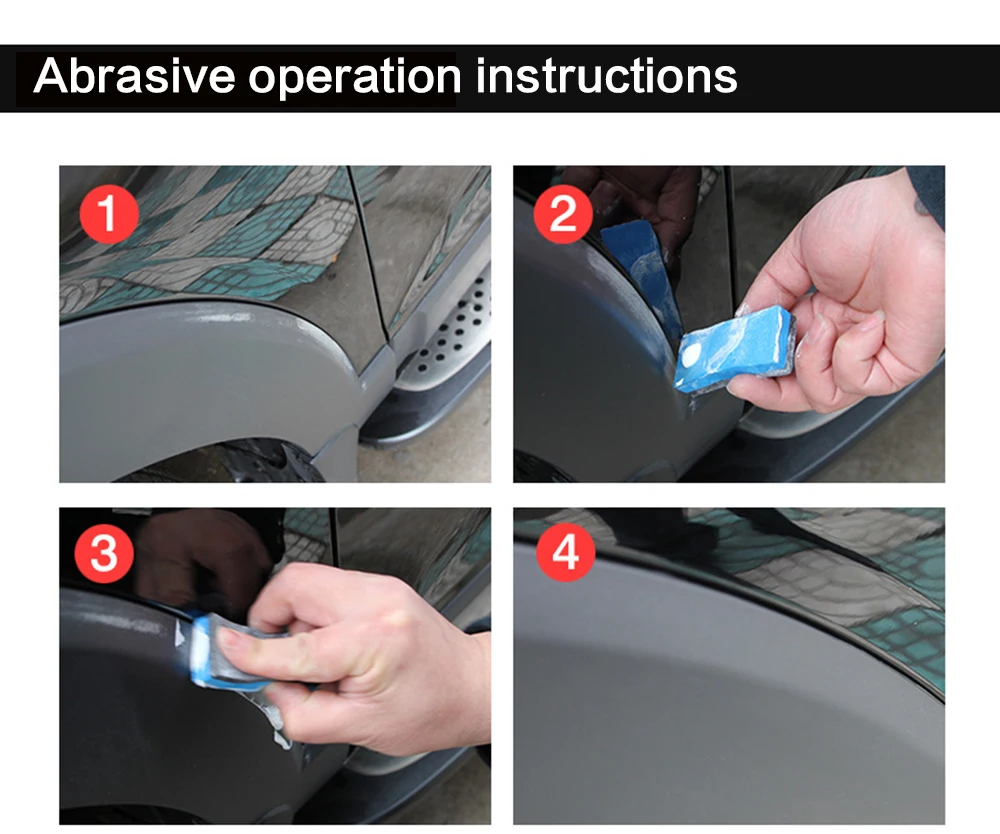 Abrasive operation instructions

1

2

3

4