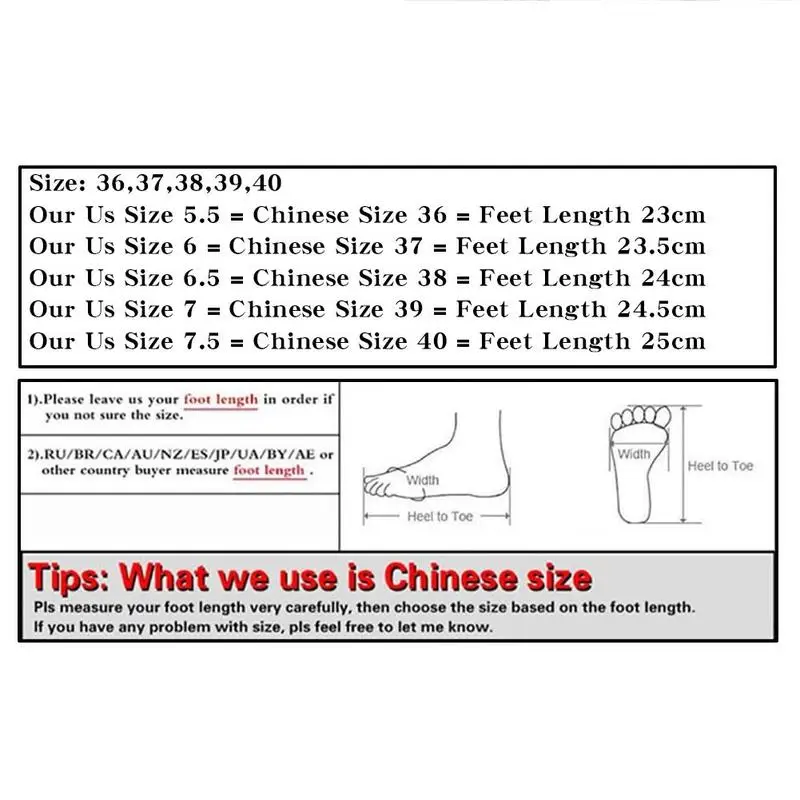 Size: 36,37,38,39,40
Our Us Size 5.5 = Chinese Size 36 = Feet Length 23cm
Our Us Size 6 = Chinese Size 37 = Feet Length 23.5cm
Our Us Size 6.5 = Chinese Size 38 = Feet Length 24cm
Our Us Size 7 = Chinese Size 39 = Feet Length 24.5cm
Our Us Size 7.5 = Chinese Size 40 = Feet Length 25cm

1).Please leave us your foot length in order if you not sure the size.

2).RU/BR/CA/AU/NZ/ES/JP/UA/BY/AE or other country buyer measure foot length .

Width
Heel to Toe
Width
Heel to Toe

Tips: What we use is Chinese size
Pls measure your foot length very carefully, then choose the size based on the foot length.
If you have any problem with size, pls feel free to let me know.