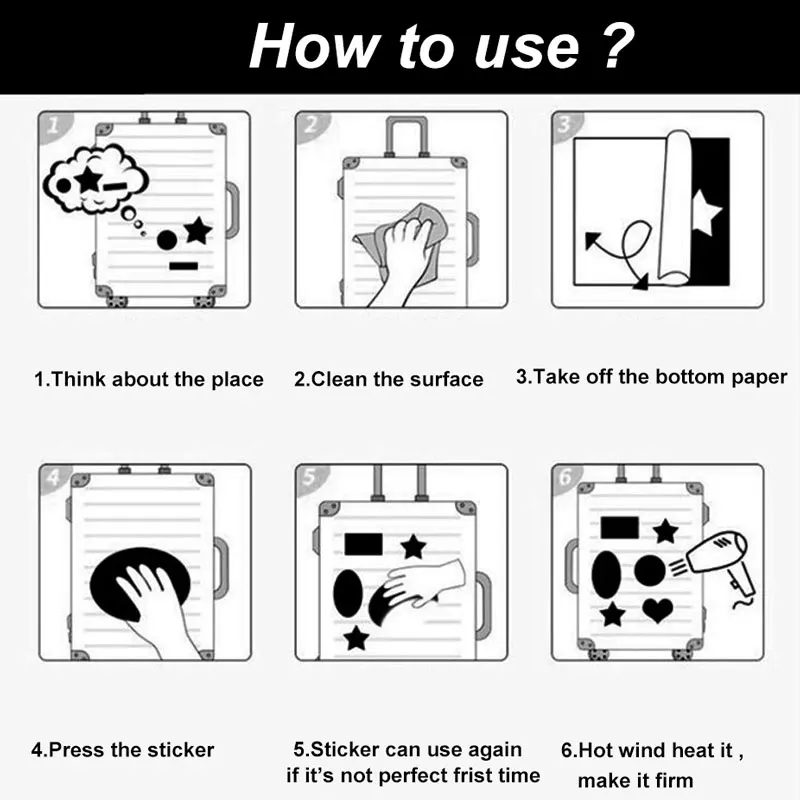 How to use ?

1

2

3

1.Think about the place

2.Clean the surface

3.Take off the bottom paper

4

5

6

4.Press the sticker

5.Sticker can use again if it's not perfect frist time

6.Hot wind heat it , make it firm