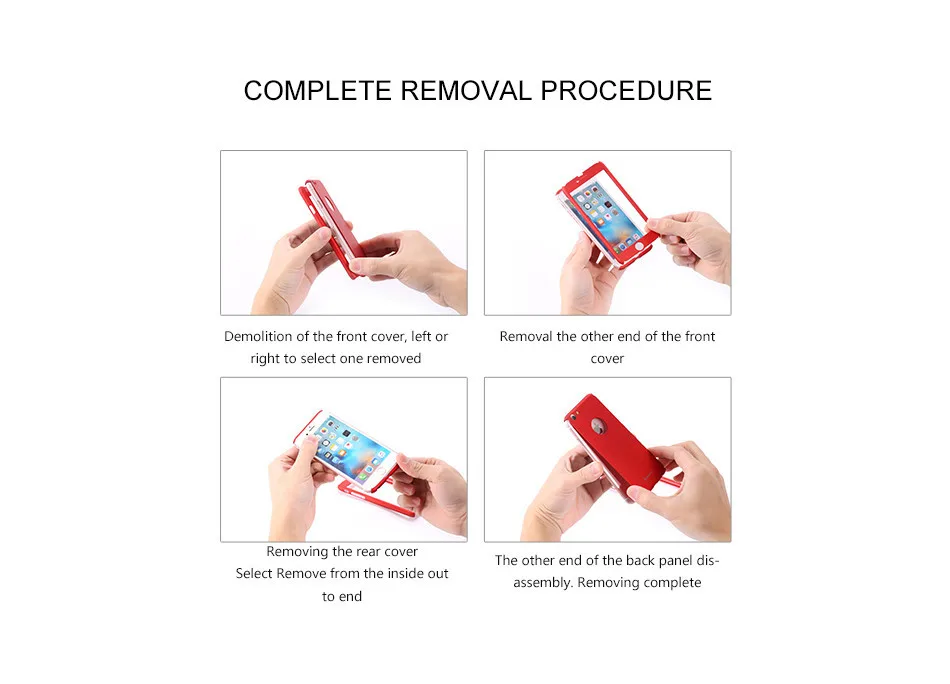 COMPLETE REMOVAL PROCEDURE

Demolition of the front cover, left or right to select one removed

Removal the other end of the front cover

Removing the rear cover
Select Remove from the inside out to end

The other end of the back panel disassembly. Removing complete