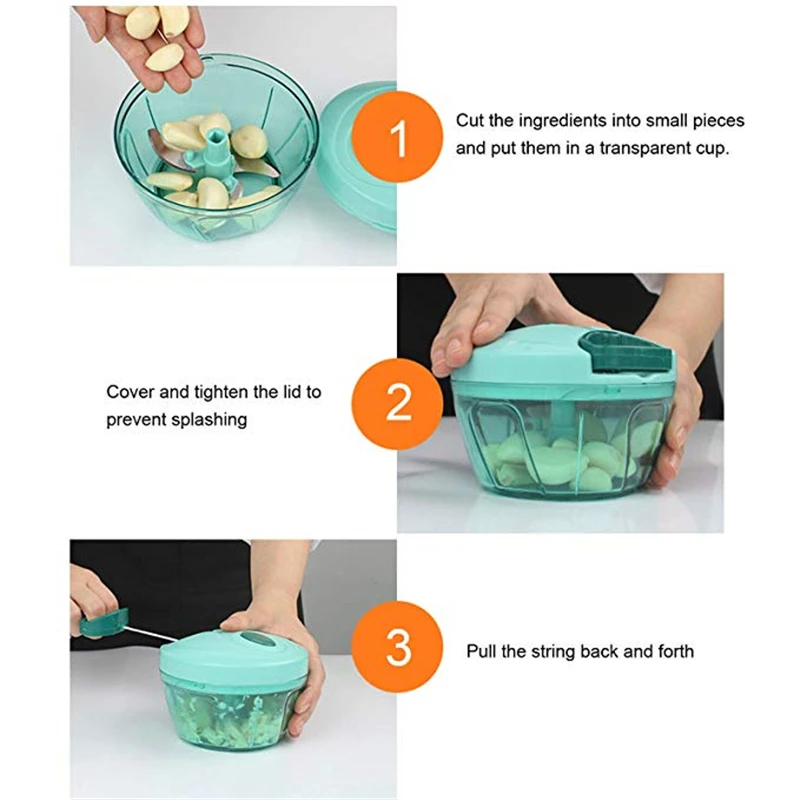 1

Cut the ingredients into small pieces and put them in a transparent cup.

Cover and tighten the lid to prevent splashing

2

3

Pull the string back and forth