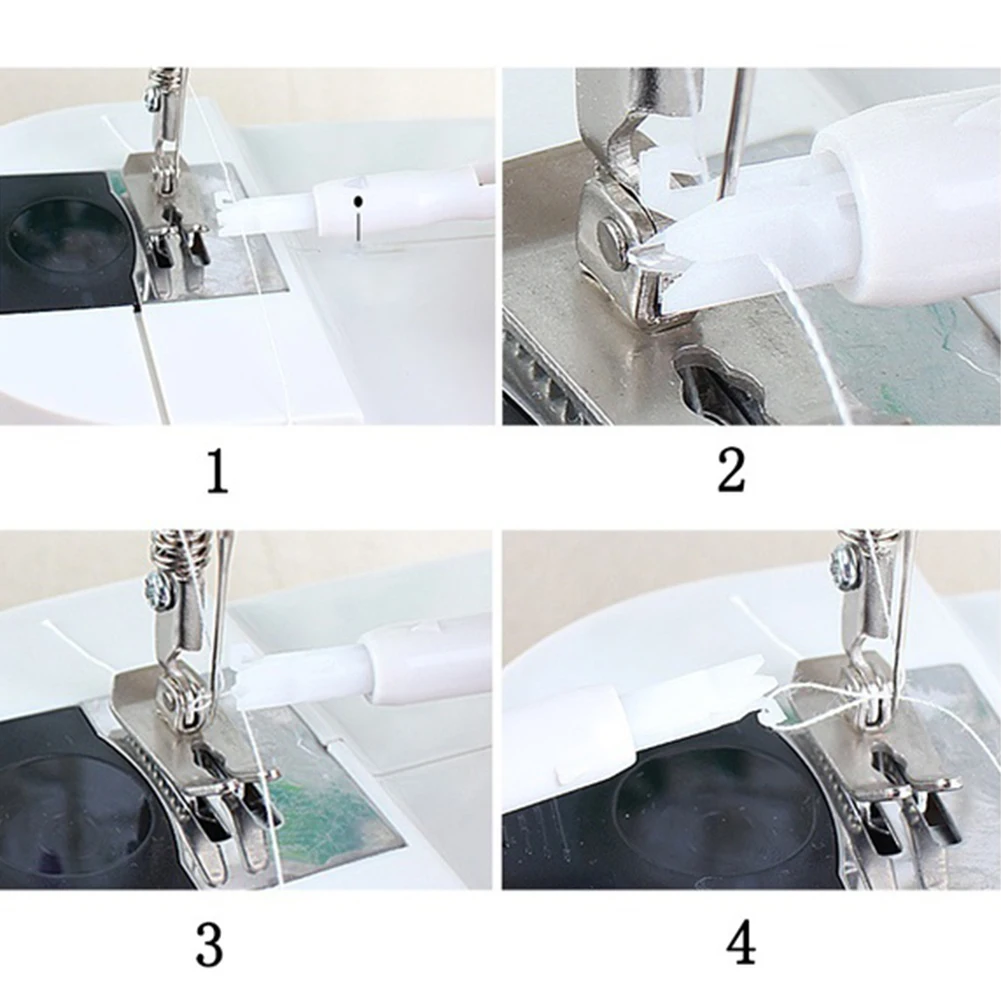 1

2

3

4