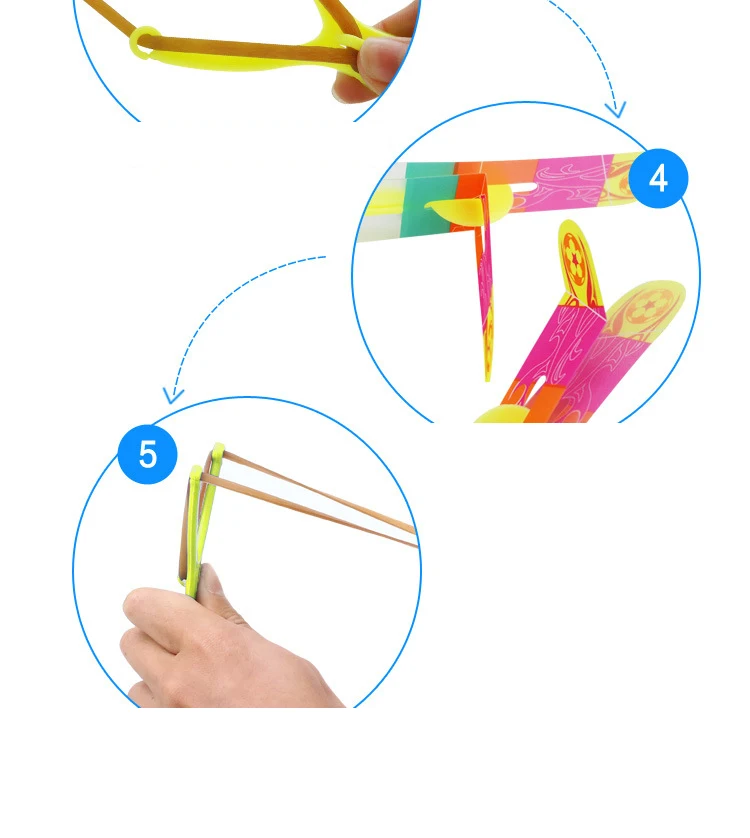 4

5