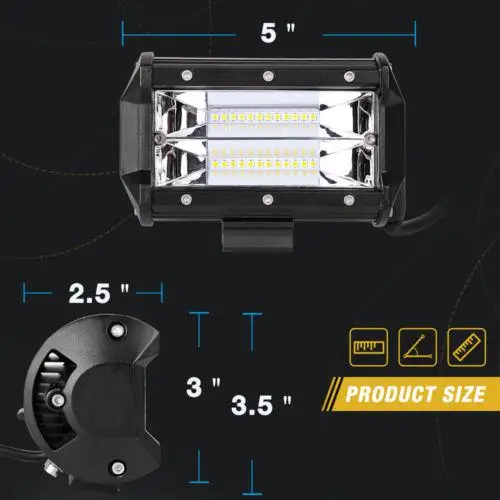 5 "

2.5 "

3 "

3.5 "

PRODUCT SIZE