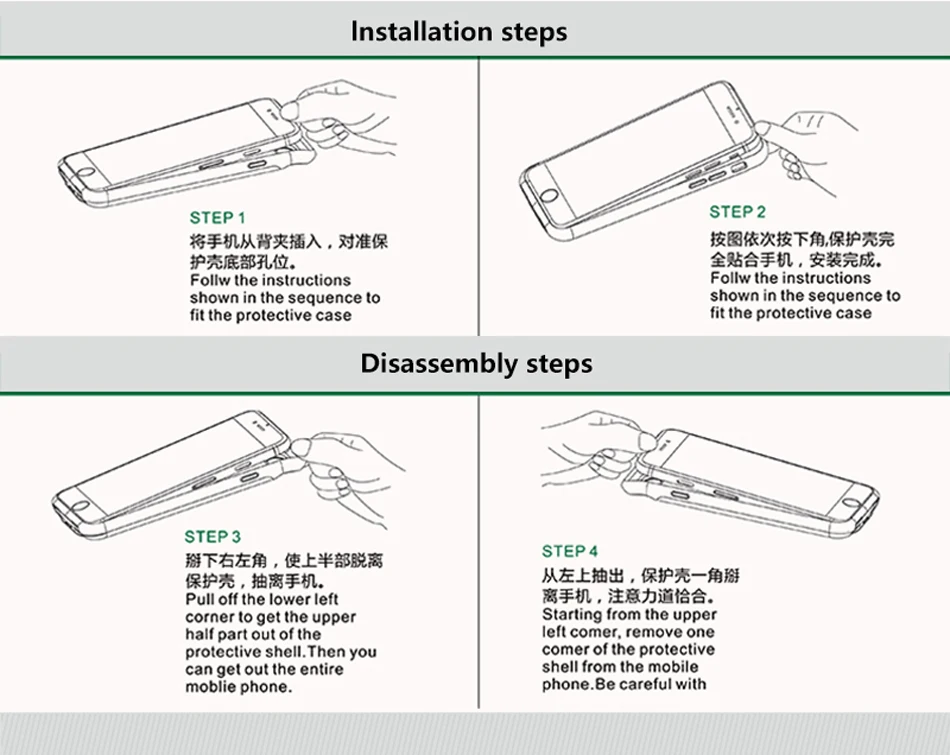 Installation steps

STEP 1
将手机从背夹插入，对准保护壳底部孔位。
Follw the instructions shown in the sequence to fit the protective case

STEP 2
按图依次按下角,保护壳完全贴合手机，安装完成。
Follw the instructions shown in the sequence to fit the protective case

Disassembly steps

STEP 3
掰下右左角，使上半部脱离保护壳，抽离手机。
Pull off the lower left corner to get the upper half part out of the protective shell.Then you can get out the entire moblie phone.

STEP 4
从左上抽出，保护壳一角掰离手机，注意力道恰合。
Starting from the upper left comer, remove one comer of the protective shell from the mobile phone.Be careful with