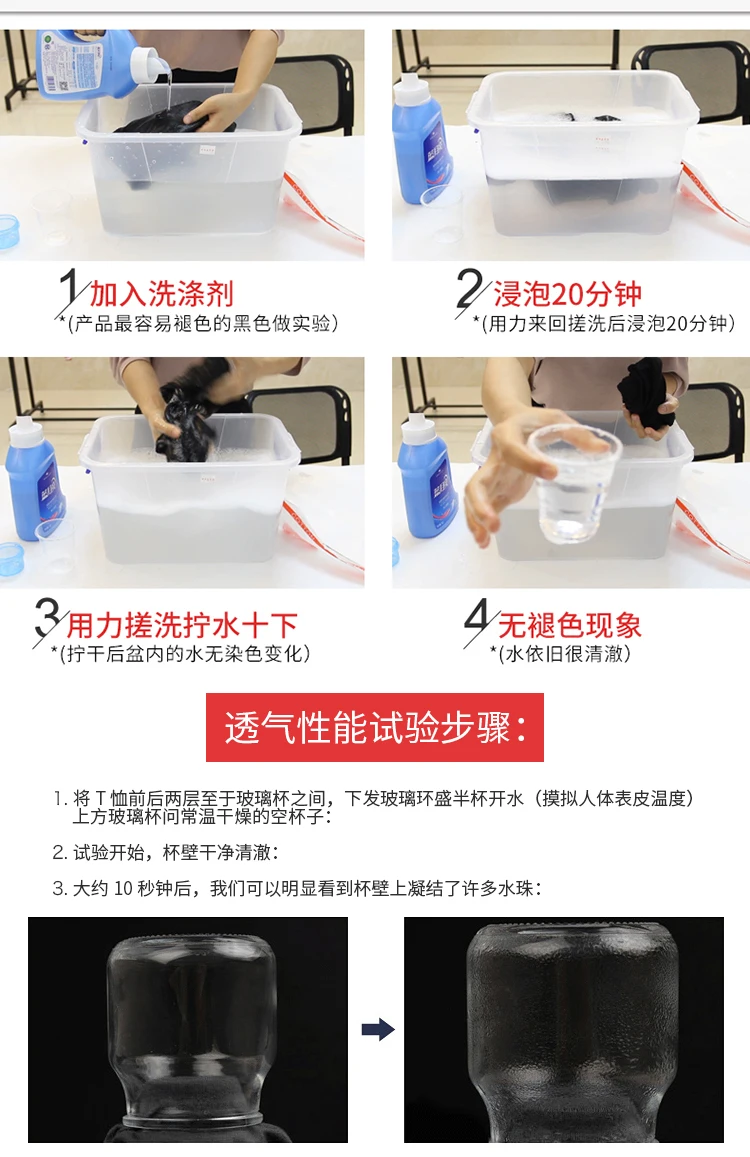 1 加入洗涤剂
*(产品最容易褪色的黑色做实验)

2 浸泡20分钟
*(用力来回搓洗后浸泡20分钟)

3 用力搓洗拧水十下
*(拧干后盆内的水无染色变化)

4 无褪色现象
*(水依旧很清澈)

透气性能试验步骤:

1. 将 T 恤前后两层至于玻璃杯之间，下发玻璃环盛半杯开水（摸拟人体表皮温度）上方玻璃杯问常温干燥的空杯子:

2. 试验开始，杯壁干净清澈:

3. 大约 10 秒钟后，我们可以明显看到杯壁上凝结了许多水珠: