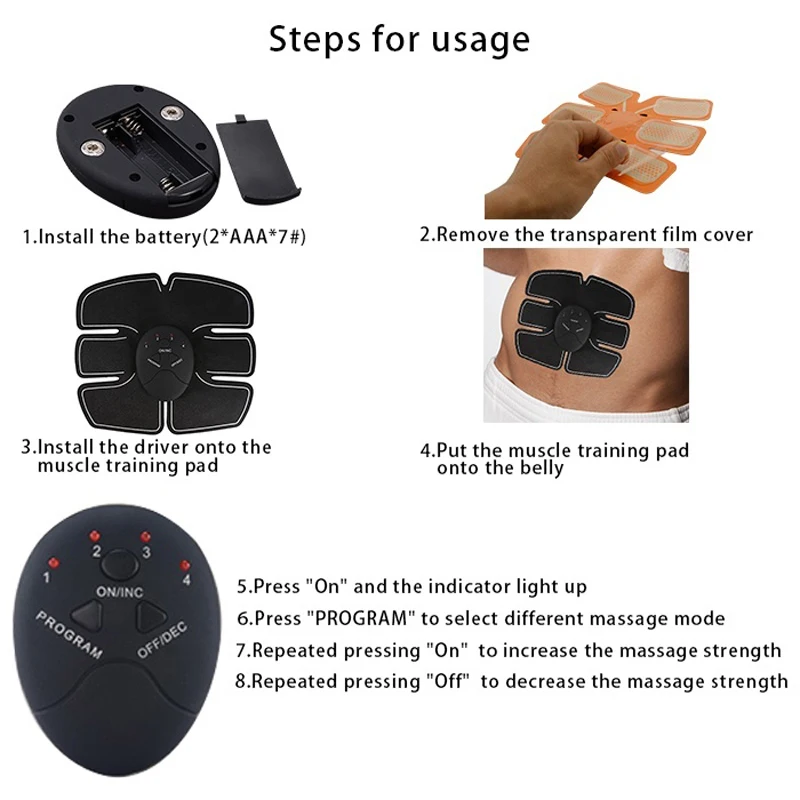 Steps for usage

1.Install the battery(2*AAA*7#)

2.Remove the transparent film cover

ON/INC

3.Install the driver onto the muscle training pad

4.Put the muscle training pad onto the belly

1 2 3 4

ON/INC

PROGRAM

OFF/DEC

5.Press "On" and the indicator light up

6.Press "PROGRAM" to select different massage mode

7.Repeated pressing "On" to increase the massage strength

8.Repeated pressing "Off" to decrease the massage strength