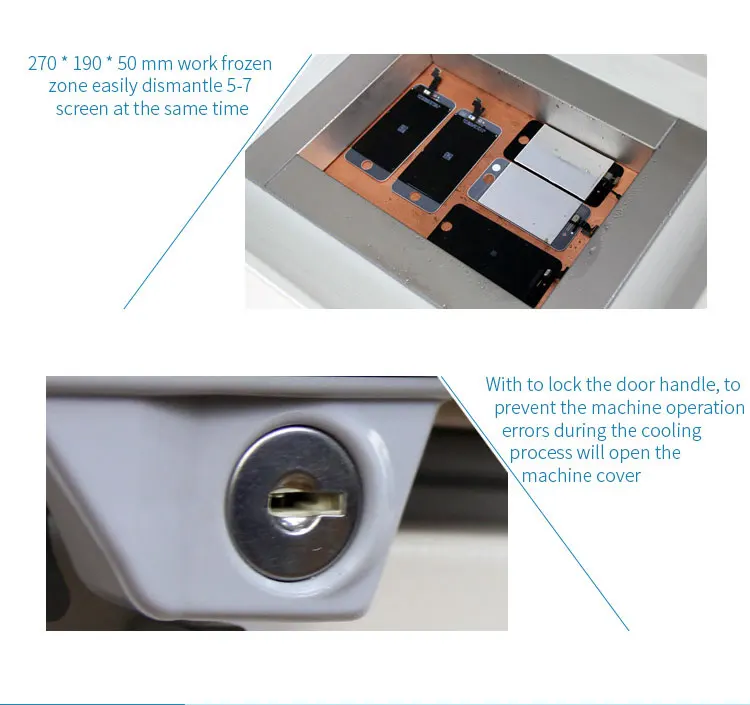 270 * 190 * 50 mm work frozen zone easily dismantle 5-7 screen at the same time

With to lock the door handle, to prevent the machine operation errors during the cooling process will open the machine cover