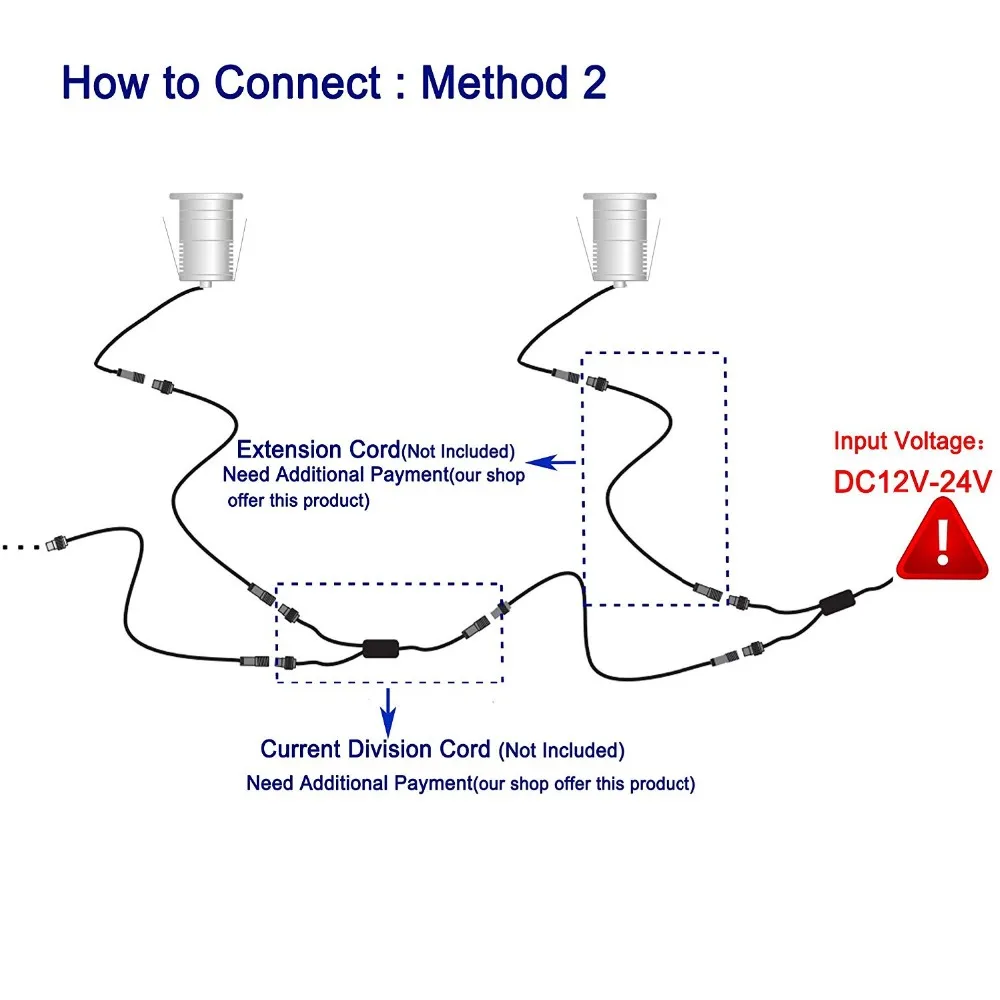 How to Connect : Method 2

Extension Cord(Not Included)
Need Additional Payment(our shop offer this product)

Input Voltage：
DC12V-24V

!

Current Division Cord (Not Included)
Need Additional Payment(our shop offer this product)