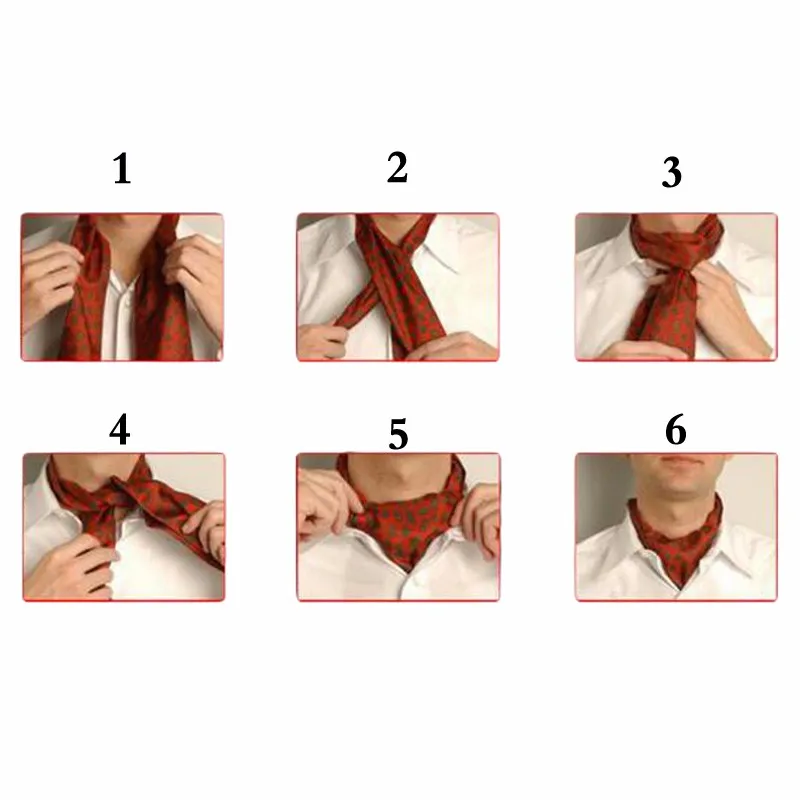 1
2
3
4
5
6