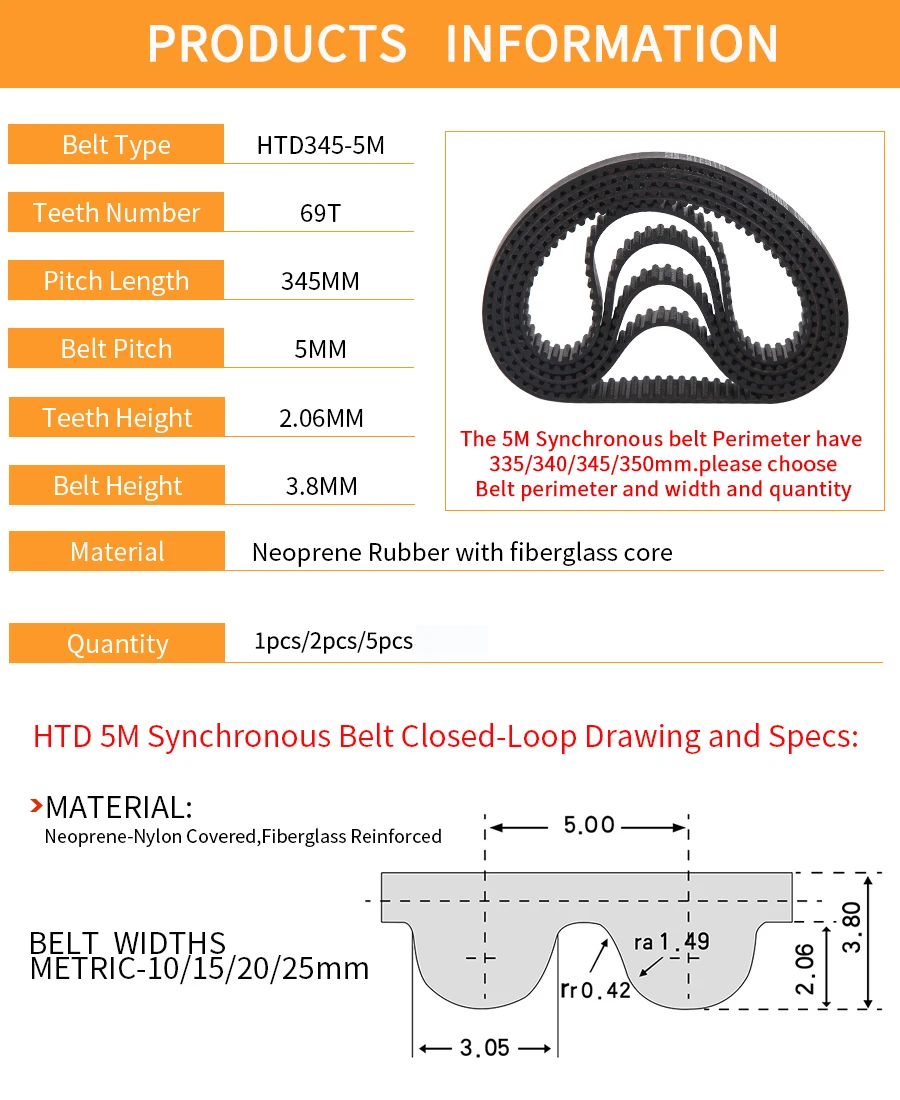 PRODUCTS INFORMATION

| Belt Type | HTD345-5M |
|---|---|
| Teeth Number | 69T |
| Pitch Length | 345MM |
| Belt Pitch | 5MM |
| Teeth Height | 2.06MM |
| Belt Height | 3.8MM |
| Material | Neoprene Rubber with fiberglass core |
| Quantity | 1pcs/2pcs/5pcs |

The 5M Synchronous belt Perimeter have 335/340/345/350mm.please choose Belt perimeter and width and quantity

HTD 5M Synchronous Belt Closed-Loop Drawing and Specs:

MATERIAL:
Neoprene-Nylon Covered,Fiberglass Reinforced

BELT WIDTHS
METRIC-10/15/20/25mm

5.00
ra 1.49
rr 0.42
3.05
2.06
3.80