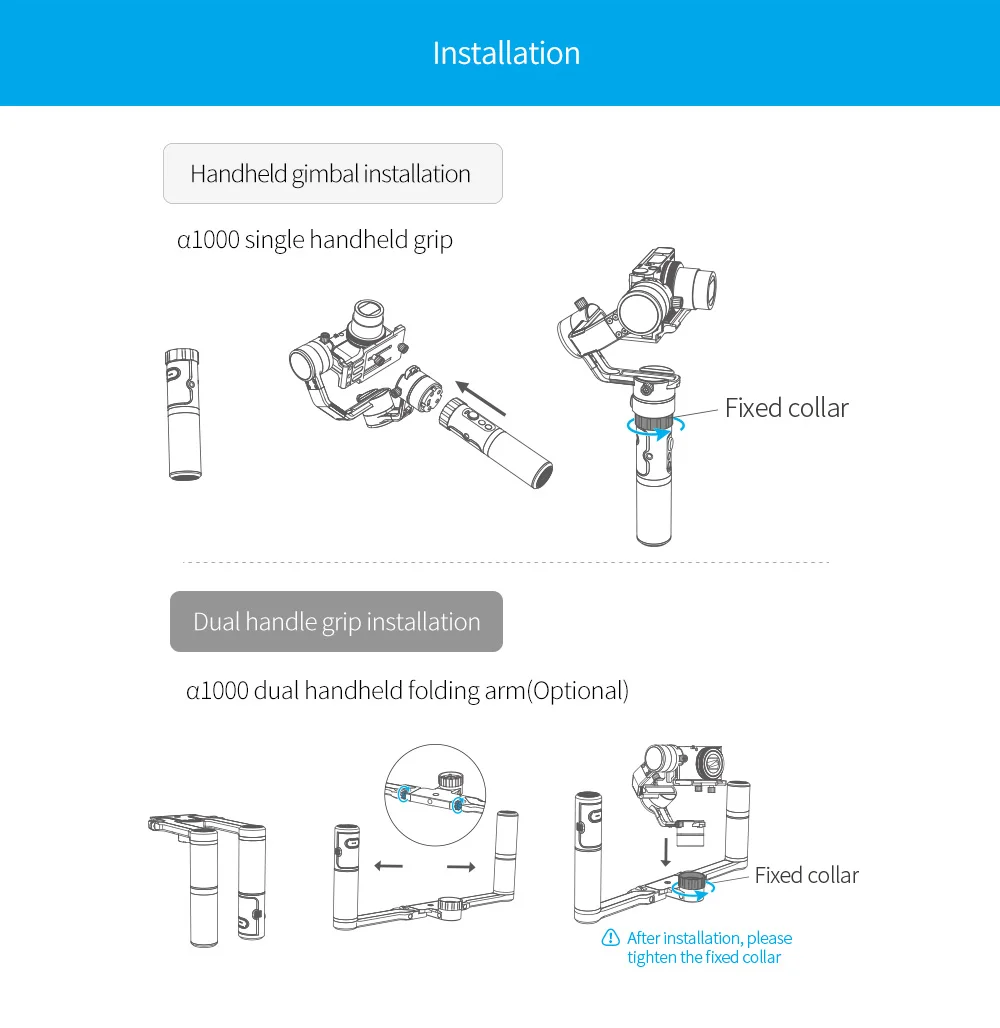 Installation

Handheld gimbal installation

α1000 single handheld grip

Fixed collar

Dual handle grip installation

α1000 dual handheld folding arm(Optional)

Fixed collar

After installation, please tighten the fixed collar