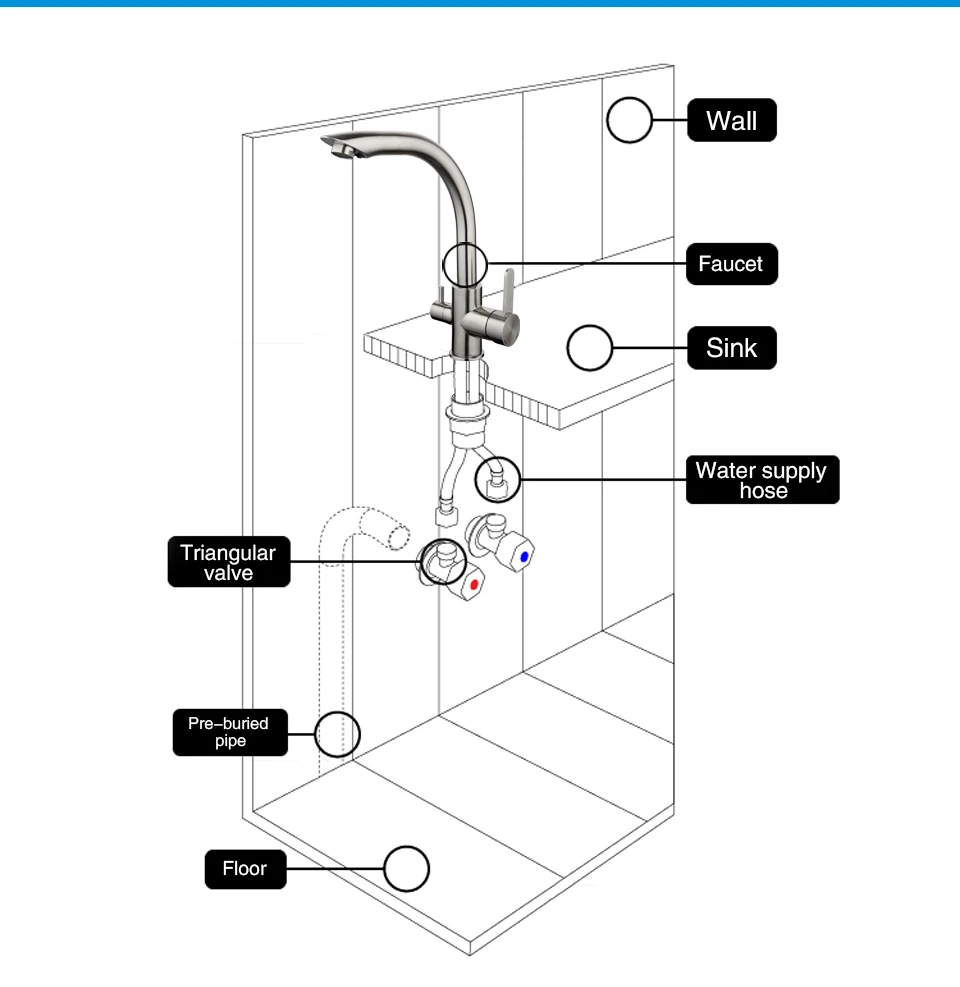 Wall

Faucet

Sink

Water supply hose

Triangular valve

Pre-buried pipe

Floor