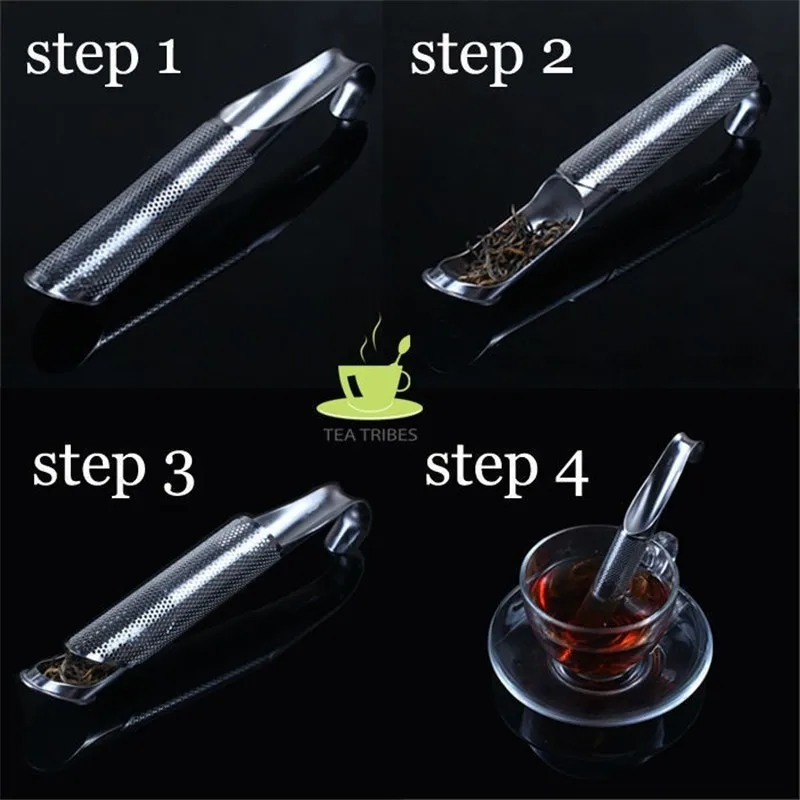 step 1

step 2

TEA TRIBES

step 3

step 4