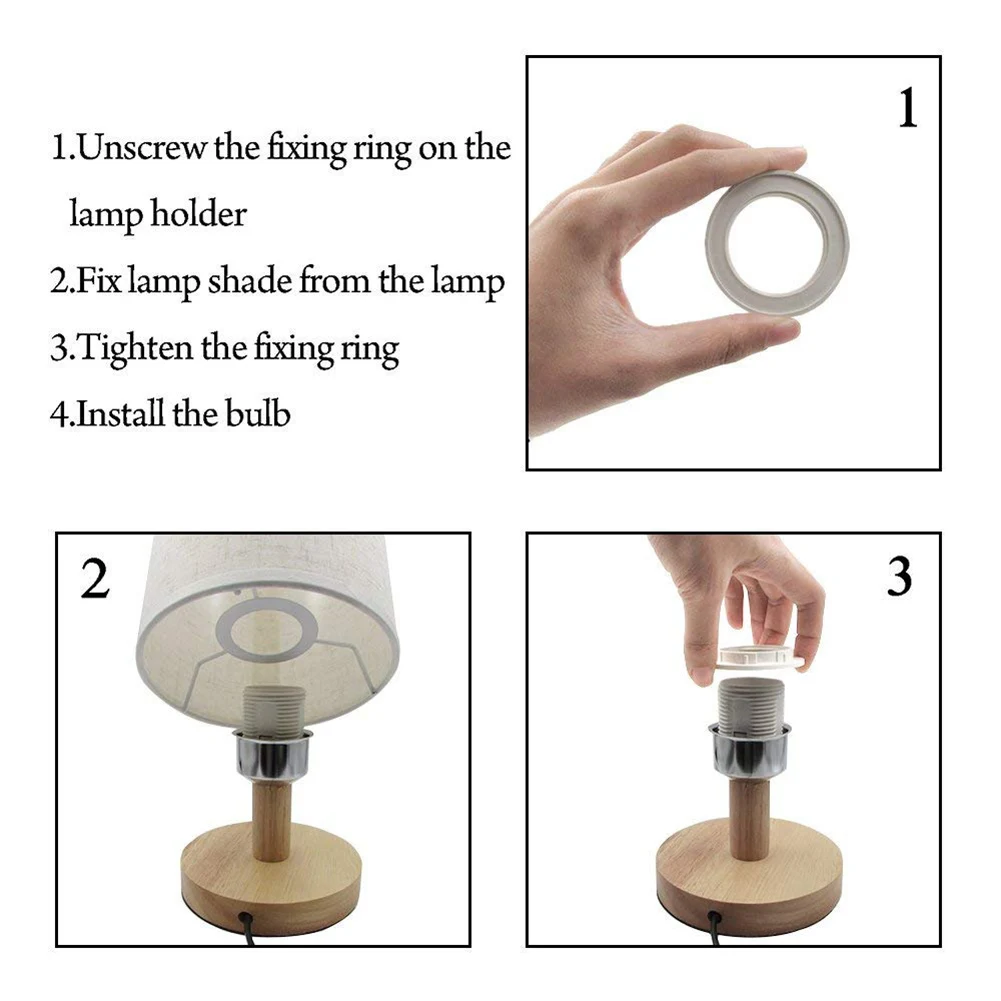 1.Unscrew the fixing ring on the lamp holder
2.Fix lamp shade from the lamp
3.Tighten the fixing ring
4.Install the bulb

1

2

3