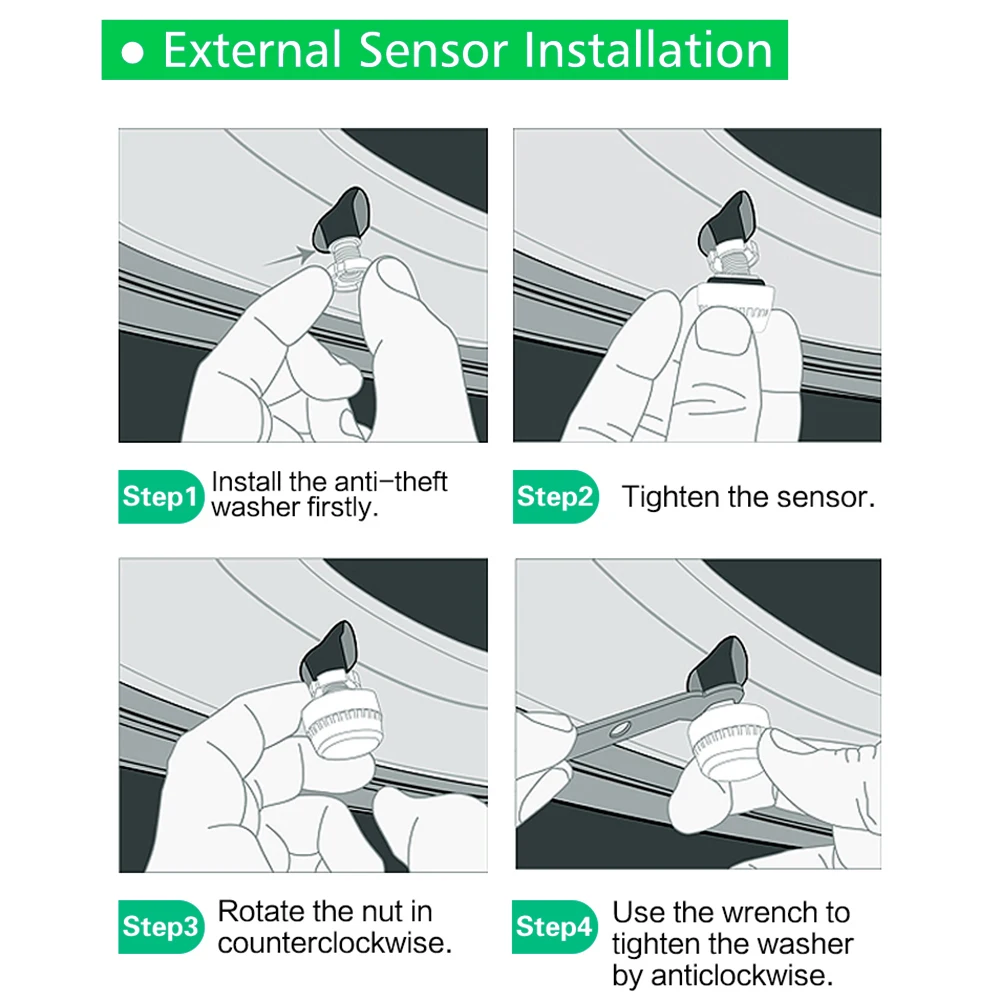 ● External Sensor Installation

Step1 Install the anti-theft washer firstly.

Step2 Tighten the sensor.

Step3 Rotate the nut in counterclockwise.

Step4 Use the wrench to tighten the washer by anticlockwise.