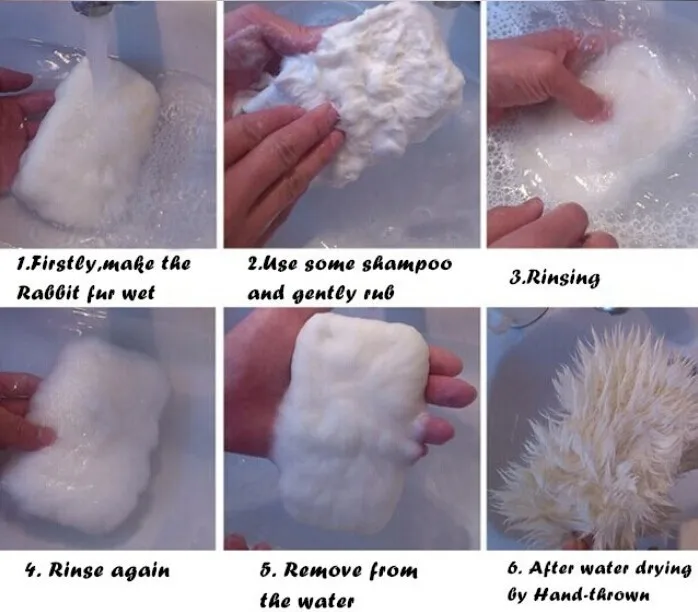 1.Firstly,make the Rabbit fur wet

2.Use some shampoo and gently rub

3.Rinsing

4. Rinse again

5. Remove from the water

6. After water drying by Hand-thrown