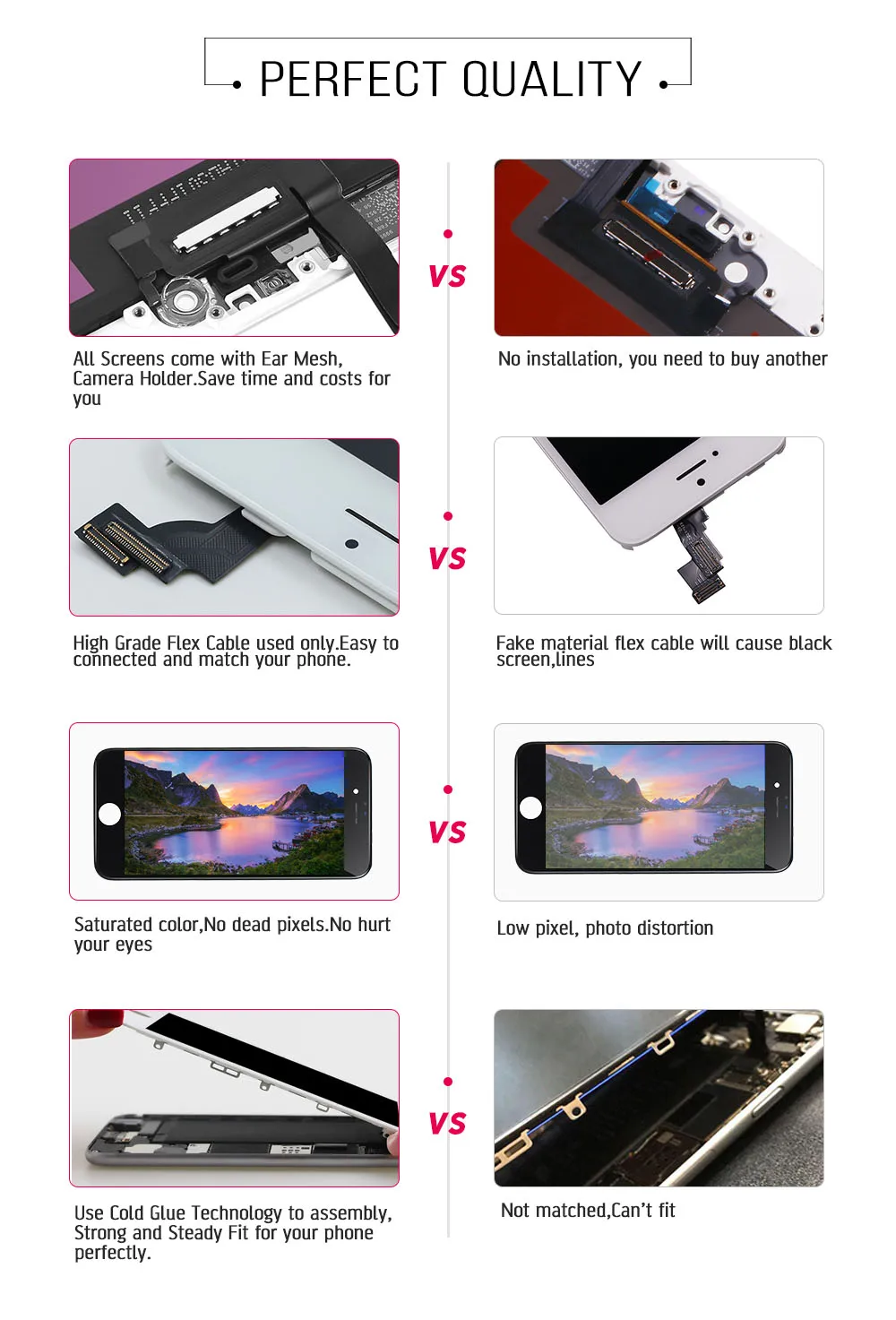 PERFECT QUALITY

All Screens come with Ear Mesh, Camera Holder.Save time and costs for you

VS

No installation, you need to buy another

High Grade Flex Cable used only.Easy to connected and match your phone.

VS

Fake material flex cable will cause black screen,lines

Saturated color,No dead pixels.No hurt your eyes

VS

Low pixel, photo distortion

Use Cold Glue Technology to assembly, Strong and Steady Fit for your phone perfectly.

VS

Not matched,Can't fit