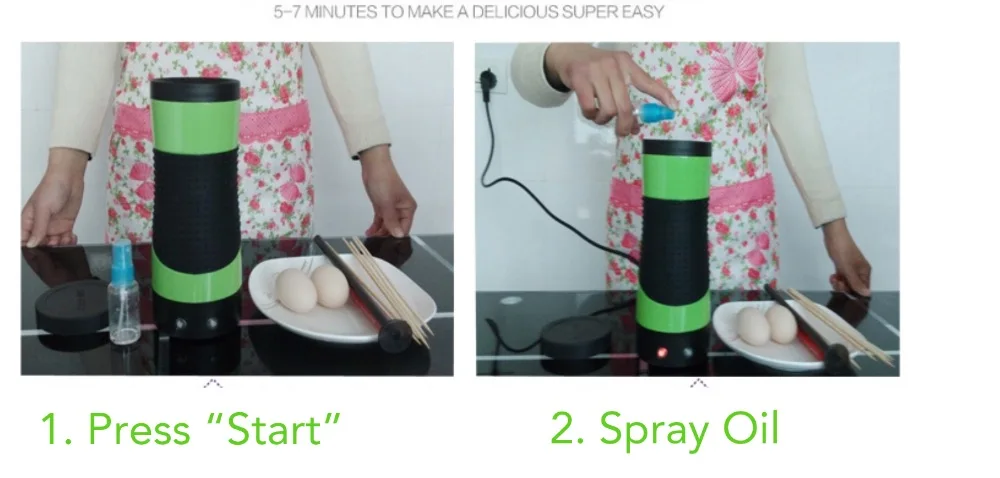 5-7 MINUTES TO MAKE A DELICIOUS SUPER EASY

1. Press "Start"

2. Spray Oil